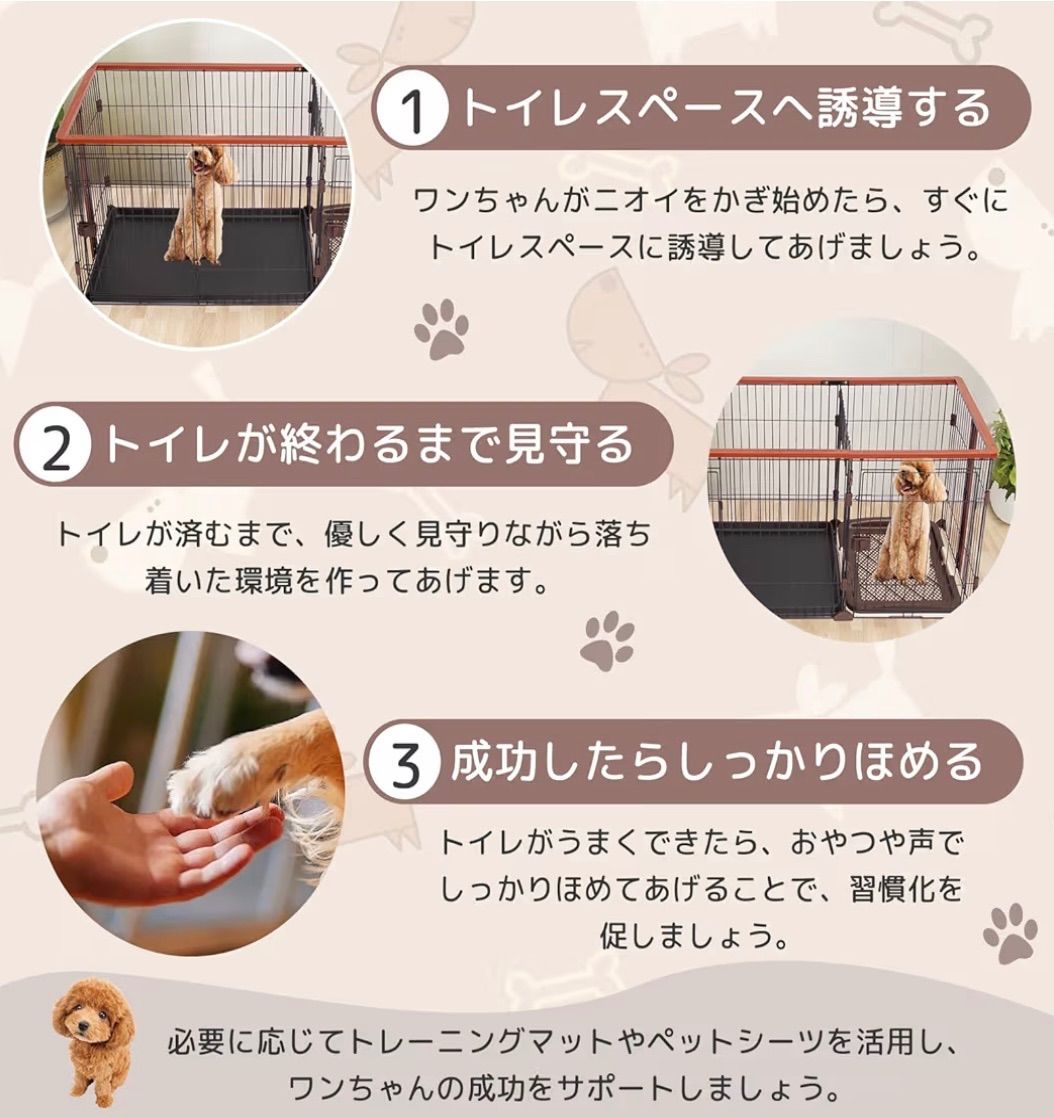 1 トイレスペースへ誘導する

ワンちゃんがニオイをかぎ始めたら、すぐにトイレスペースに誘導してあげましょう。

2 トイレが終わるまで見守る

トイレが済むまで、優しく見守りながら落ち着いた環境を作ってあげます。

3 成功したらしっかりほめる

トイレがうまくできたら、おやつや声でしっかりほめてあげることで、習慣化を促しましょう。

必要に応じてトレーニングマットやペットシーツを活用し、ワンちゃんの成功をサポートしましょう。