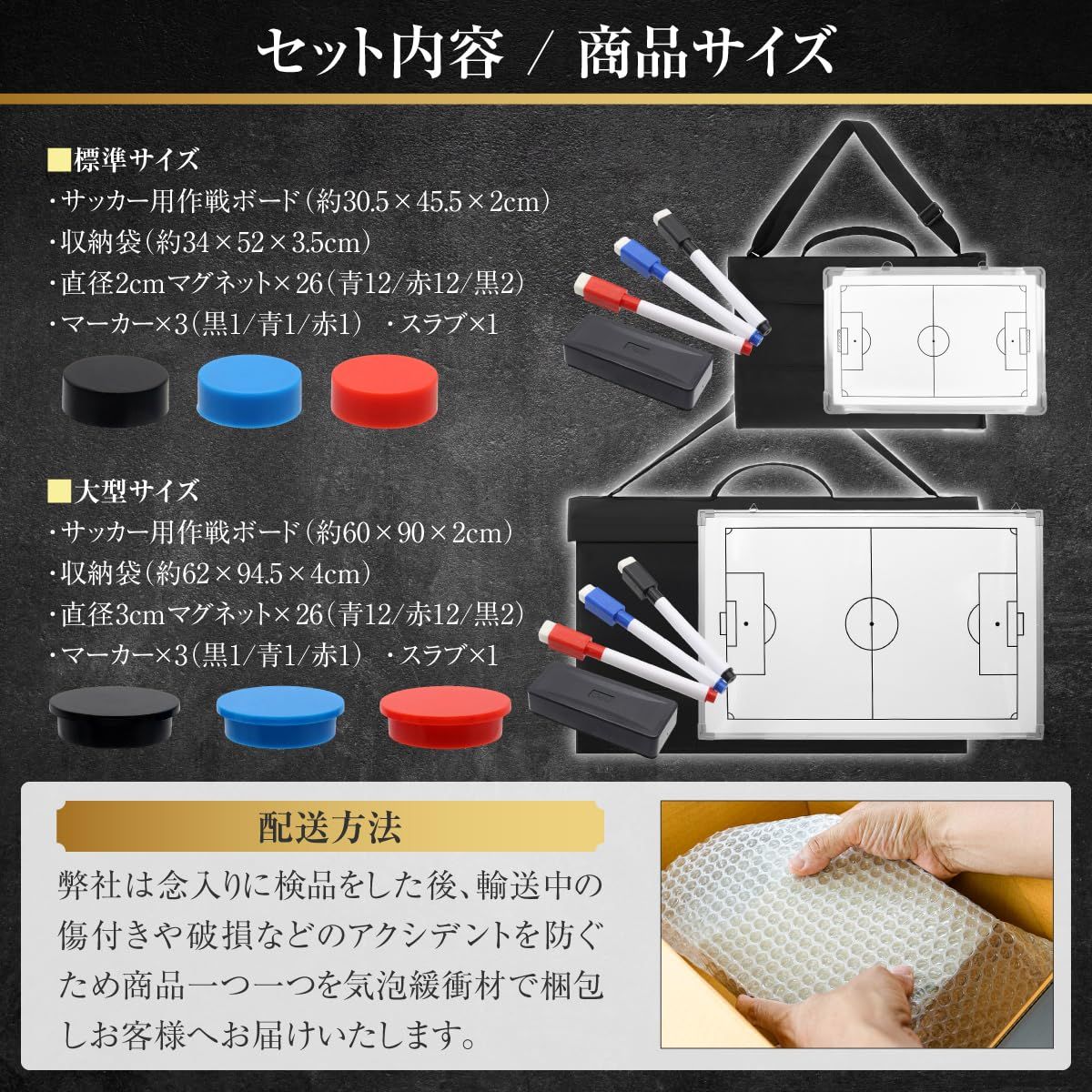 セット内容 / 商品サイズ

■標準サイズ
・サッカー用作戦ボード(約30.5×45.5×2cm)
・収納袋(約34×52×3.5cm)
・直径2cmマグネット×26(青12/赤12/黒2)
・マーカー×3(黒1/青1/赤1) ・スラブ×1

■大型サイズ
・サッカー用作戦ボード(約60×90×2cm)
・収納袋(約62×94.5×4cm)
・直径3cmマグネット×26(青12/赤12/黒2)
・マーカー×3(黒1/青1/赤1) ・スラブ×1

配送方法

弊社は念入りに検品をした後、輸送中の傷付きや破損などのアクシデントを防ぐため商品一つ一つを気泡緩衝材で梱包しお客様へお届けいたします。