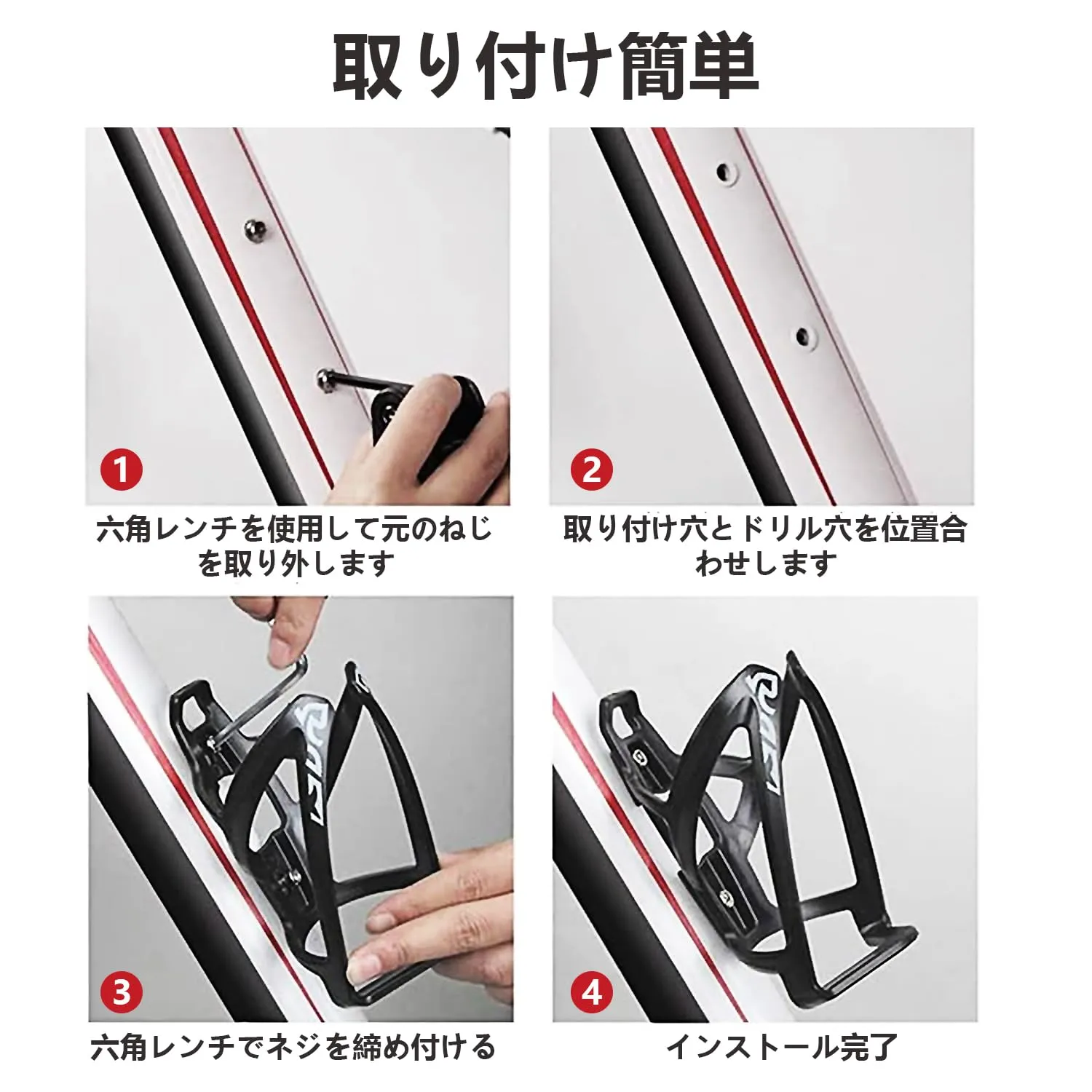 取り付け簡単

1

六角レンチを使用して元のねじを取り外します

2

取り付け穴とドリル穴を位置合わせします

3

六角レンチでネジを締め付ける

4

インストール完了