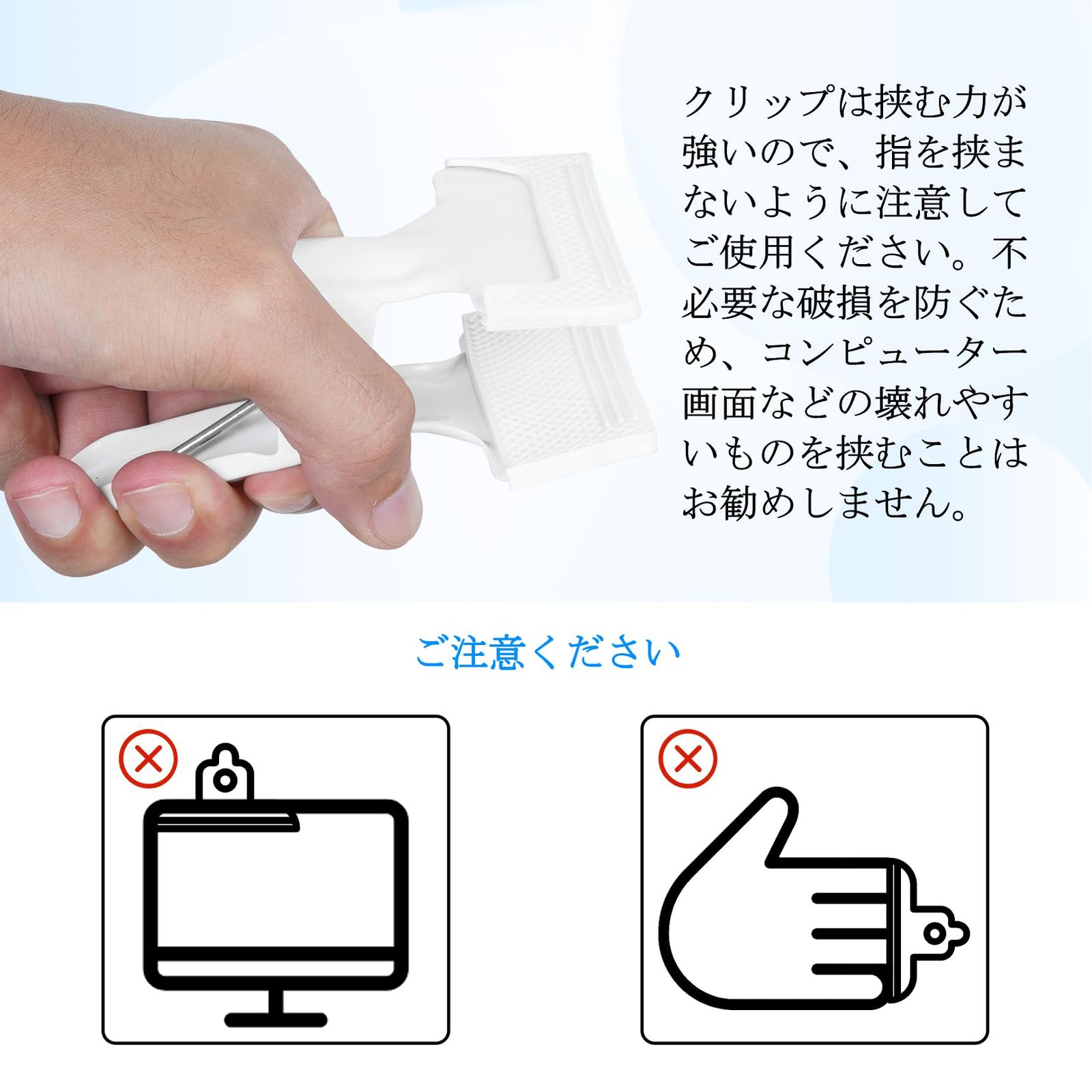 クリップは挟む力が強いので、指を挟まないように注意してご使用ください。不必要な破損を防ぐため、コンピューター画面などの壊れやすいものを挟むことはお勧めしません。

ご注意ください