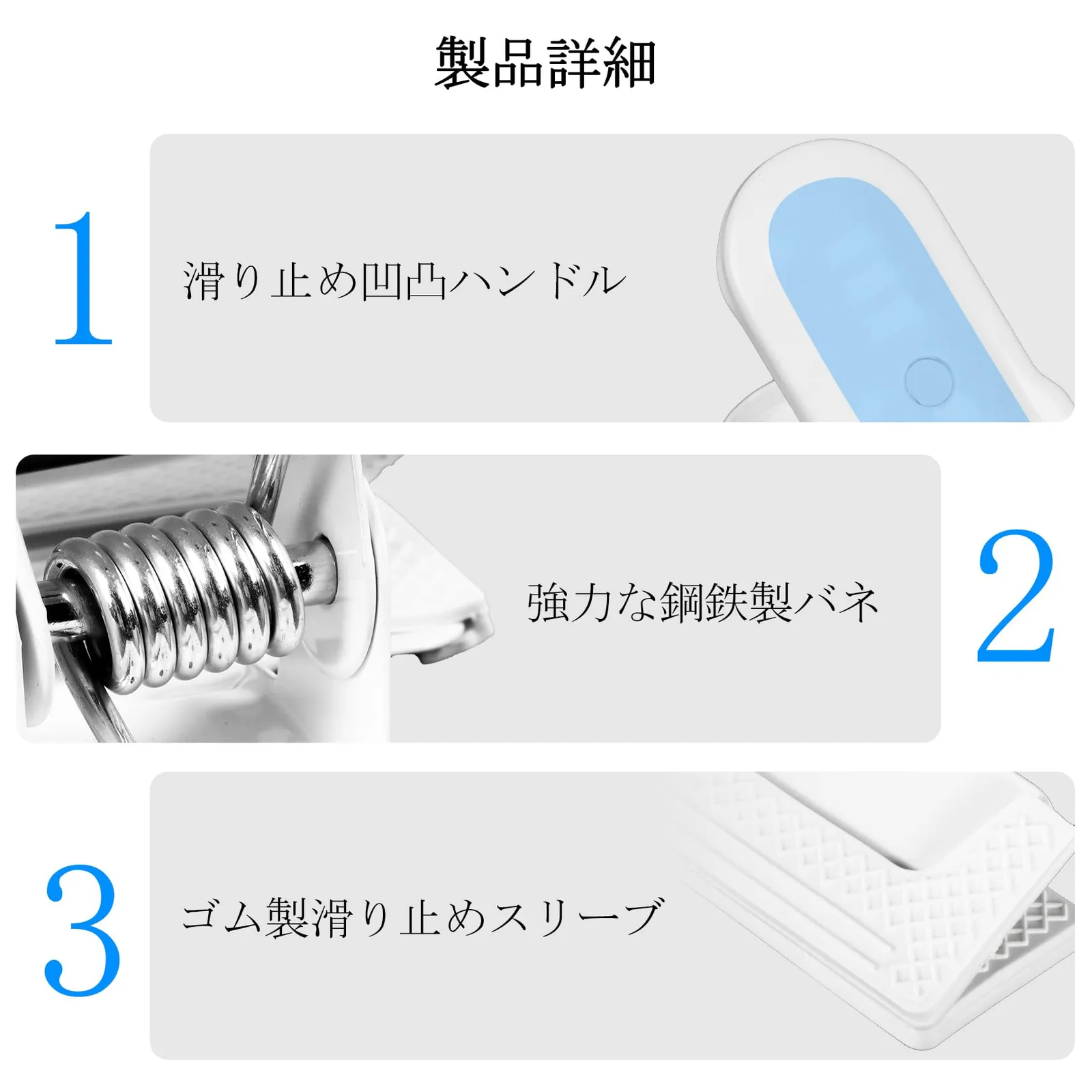 製品詳細

1

滑り止め凹凸ハンドル

強力な鋼鉄製バネ

2

3

ゴム製滑り止めスリーブ