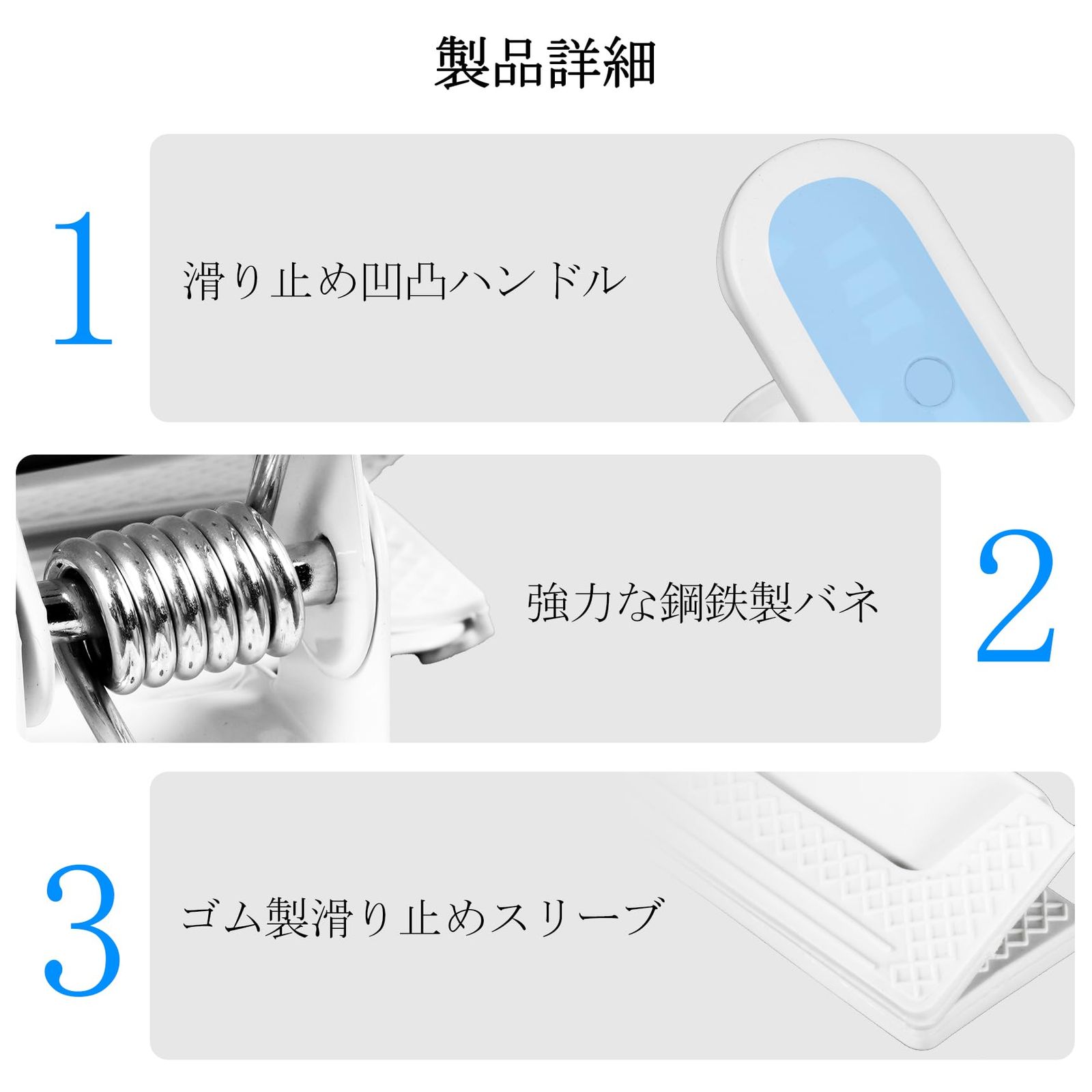 製品詳細

1

滑り止め凹凸ハンドル

強力な鋼鉄製バネ

2

3

ゴム製滑り止めスリーブ