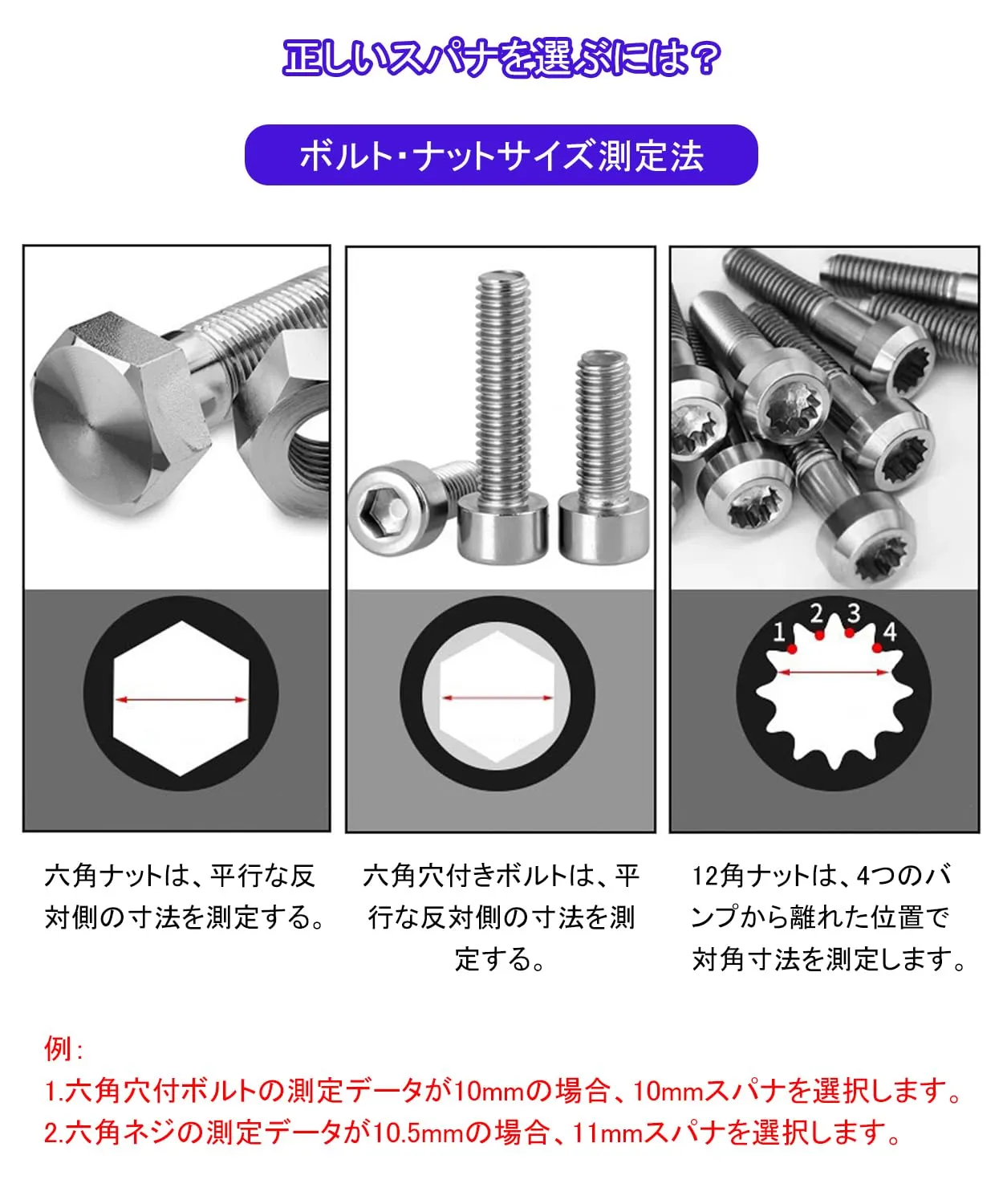 正しいスパナを選ぶには？

ボルト・ナットサイズ測定法

1 2 3 4

六角ナットは、平行な反対側の寸法を測定する。

六角穴付きボルトは、平行な反対側の寸法を測定する。

12角ナットは、4つのバンプから離れた位置で対角寸法を測定します。

例：
1.六角穴付ボルトの測定データが10mmの場合、10mmスパナを選択します。
2.六角ネジの測定データが10.5mmの場合、11mmスパナを選択します。