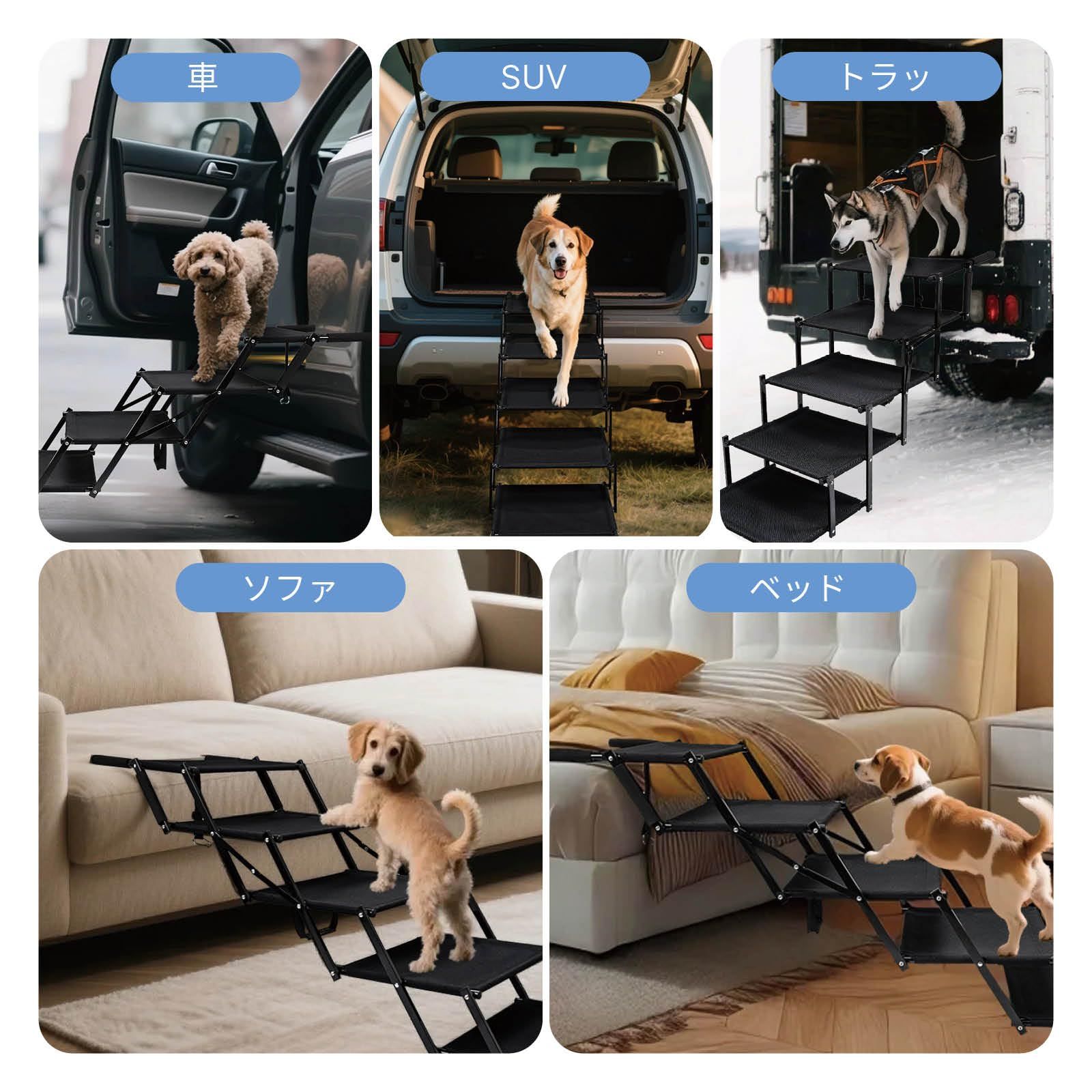 車

SUV

トラッ

ソファ

ベッド