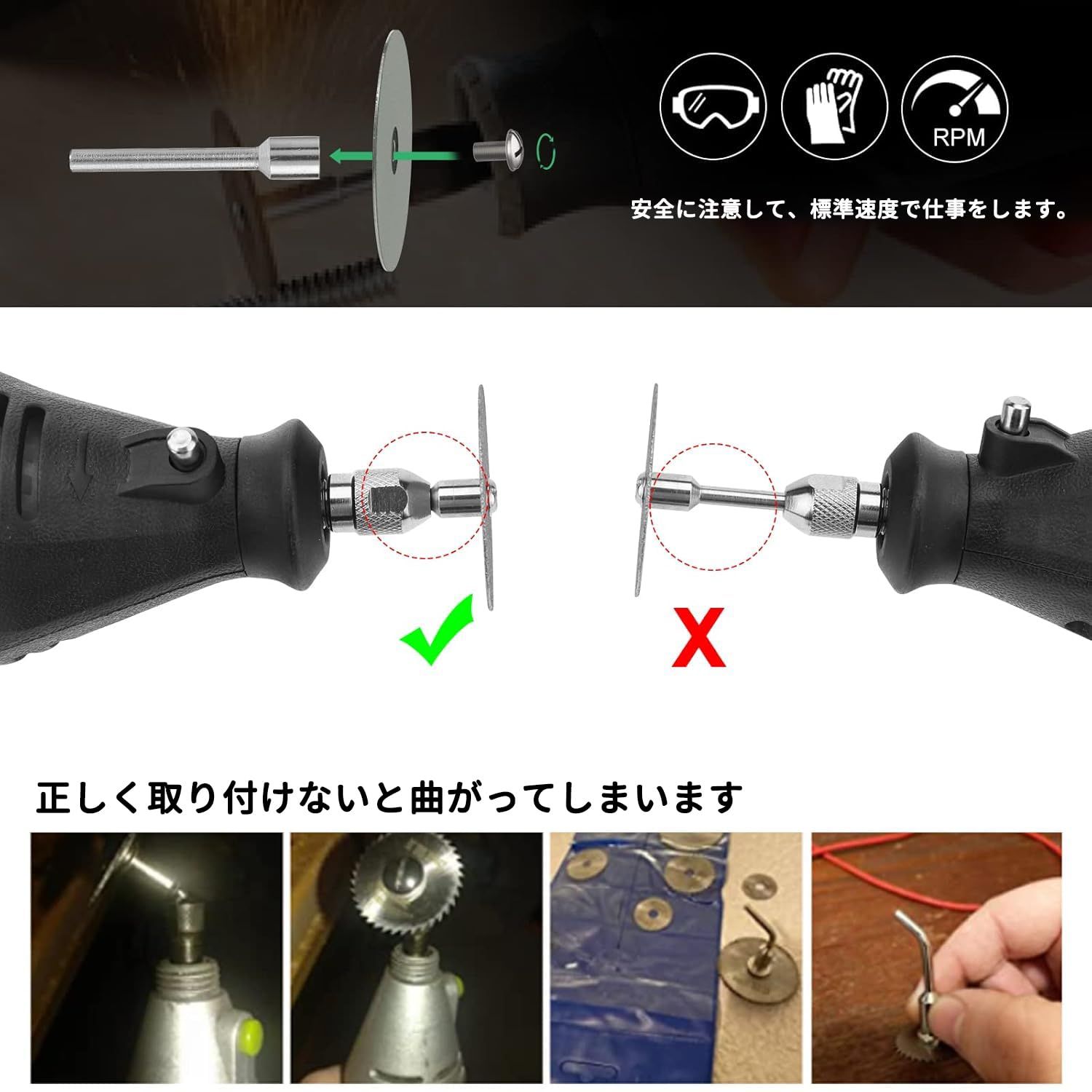 RPM

安全に注意して、標準速度で仕事をします。

X

正しく取り付けないと曲がってしまいます