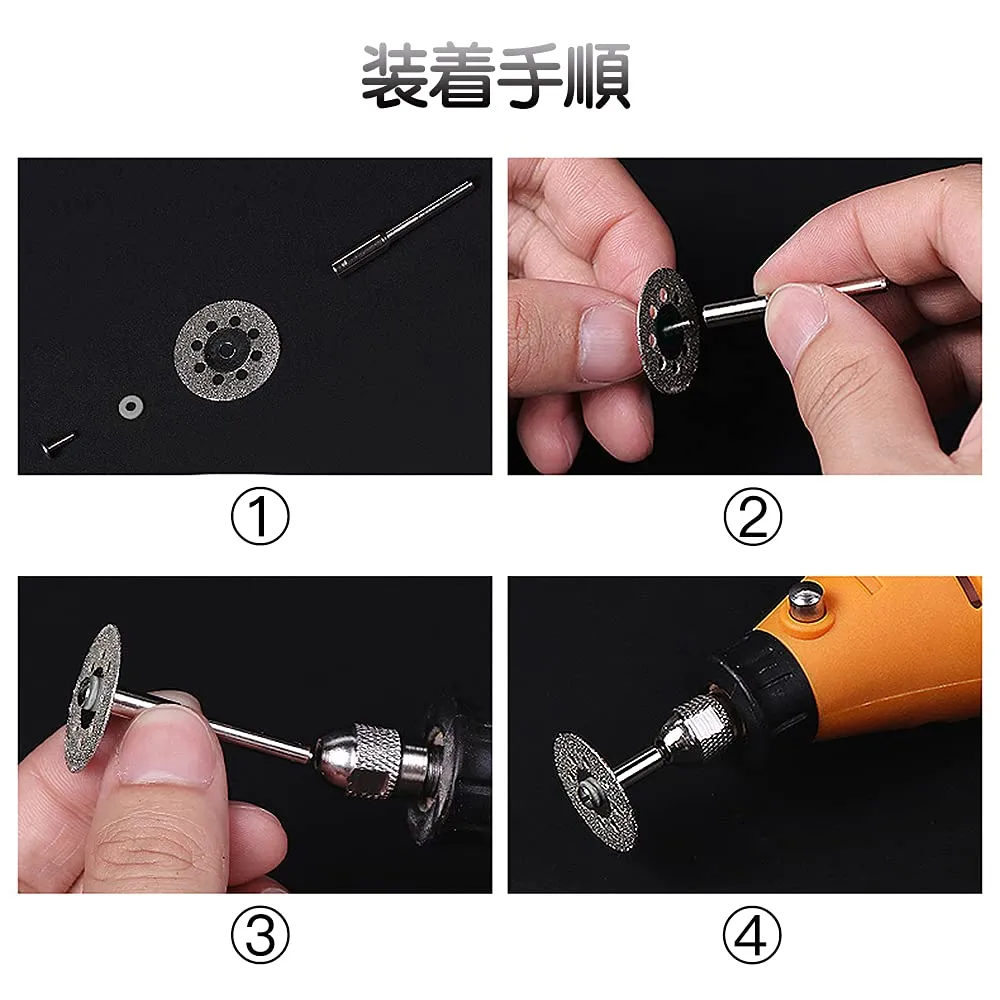 装着手順

①

②

③

④