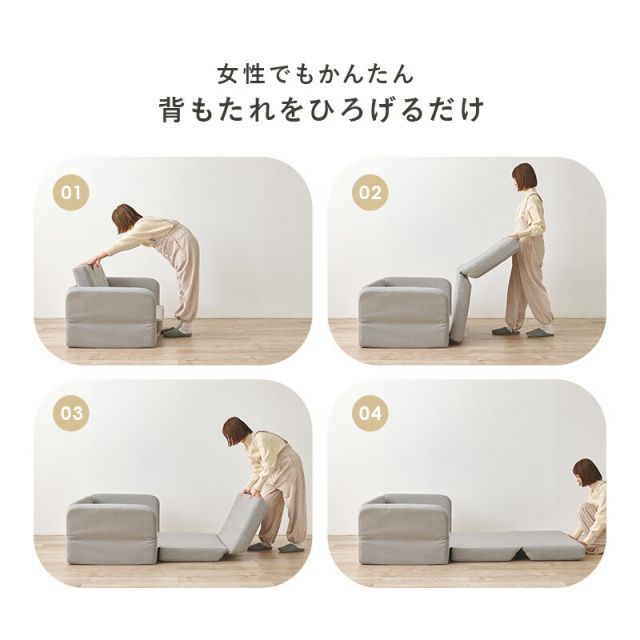 女性でもかんたん
背もたれをひろげるだけ

01

02

03

04