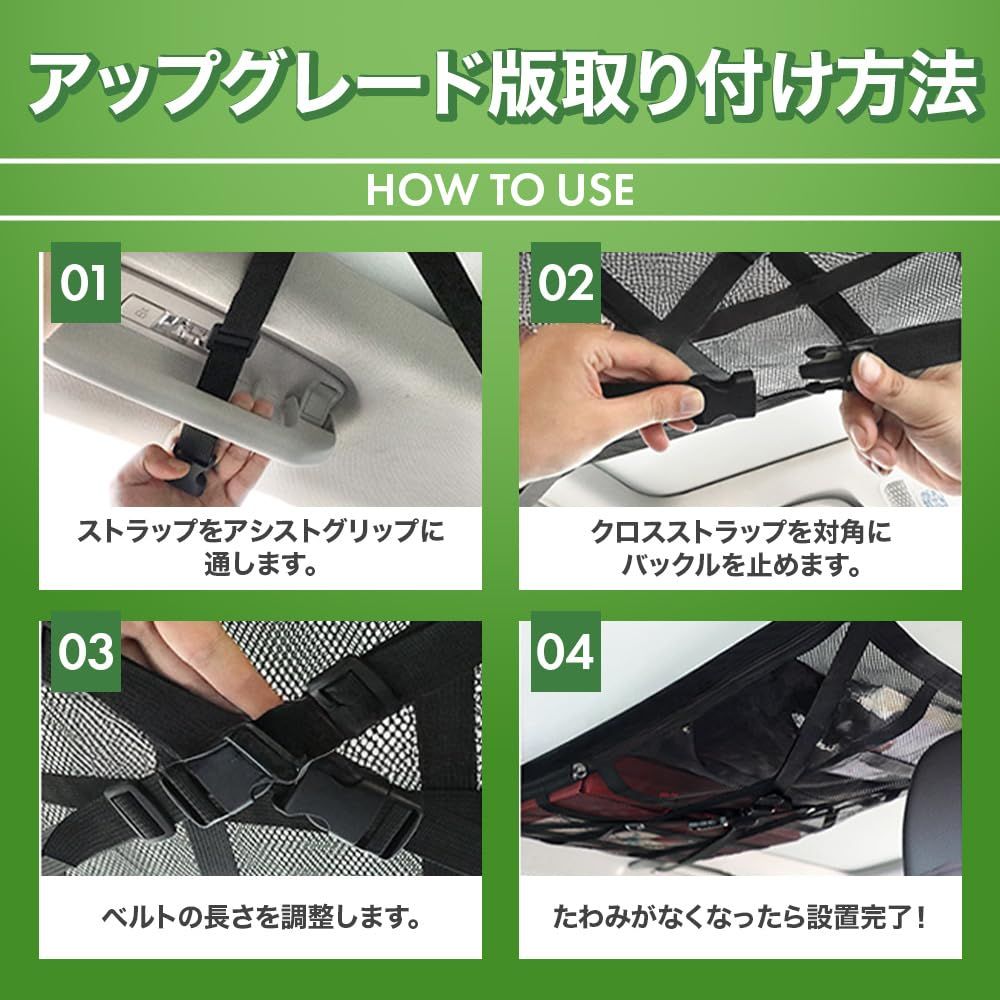 アップグレード版取り付け方法

HOW TO USE

01

ストラップをアシストグリップに通します。

02

クロスストラップを対角にバックルを止めます。

03

ベルトの長さを調整します。

04

たわみがなくなったら設置完了！