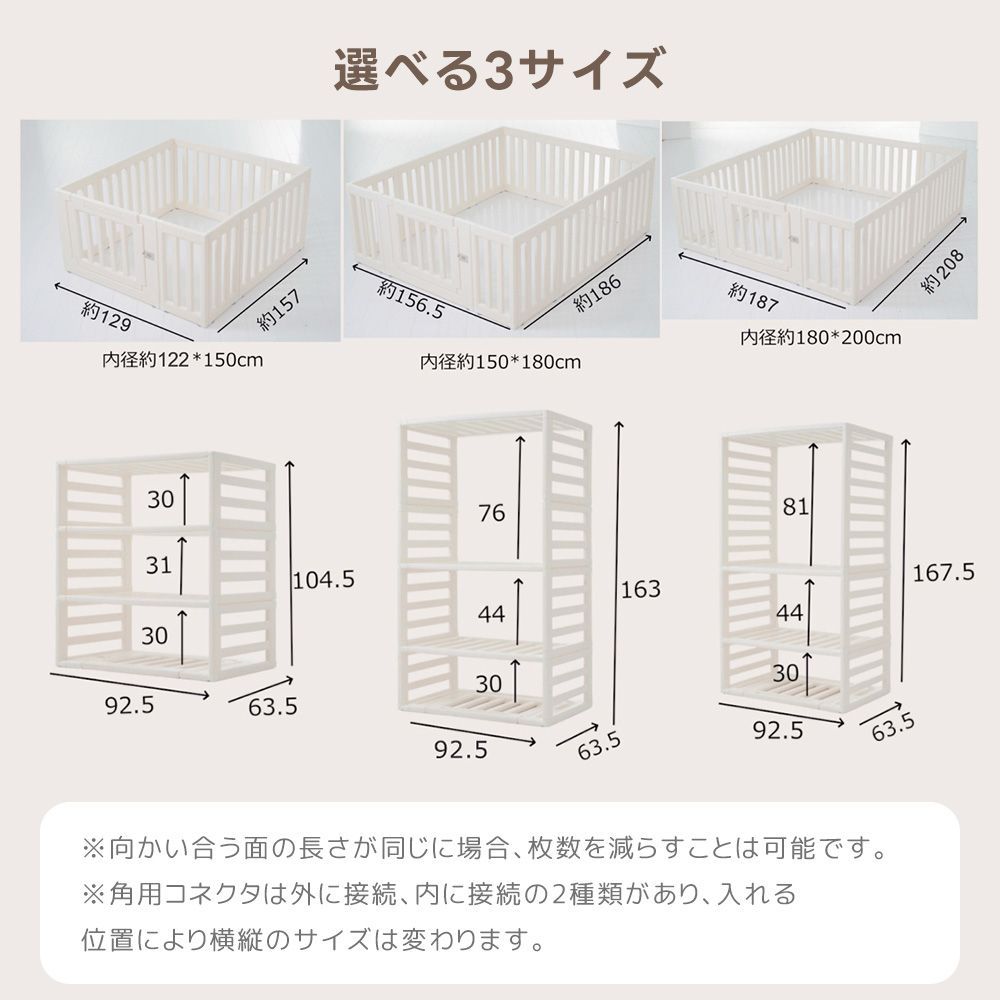 選べる3サイズ

約129
約157
内径約122*150cm

約156.5
約186
内径約150*180cm

約187
約208
内径約180*200cm

30
31
30
104.5
92.5
63.5

76
44
30
163
92.5
63.5

81
44
30
167.5
92.5
63.5

※向かい合う面の長さが同じに場合、枚数を減らすことは可能です。
※角用コネクタは外に接続、内に接続の2種類があり、入れる位置により横縦のサイズは変わります。