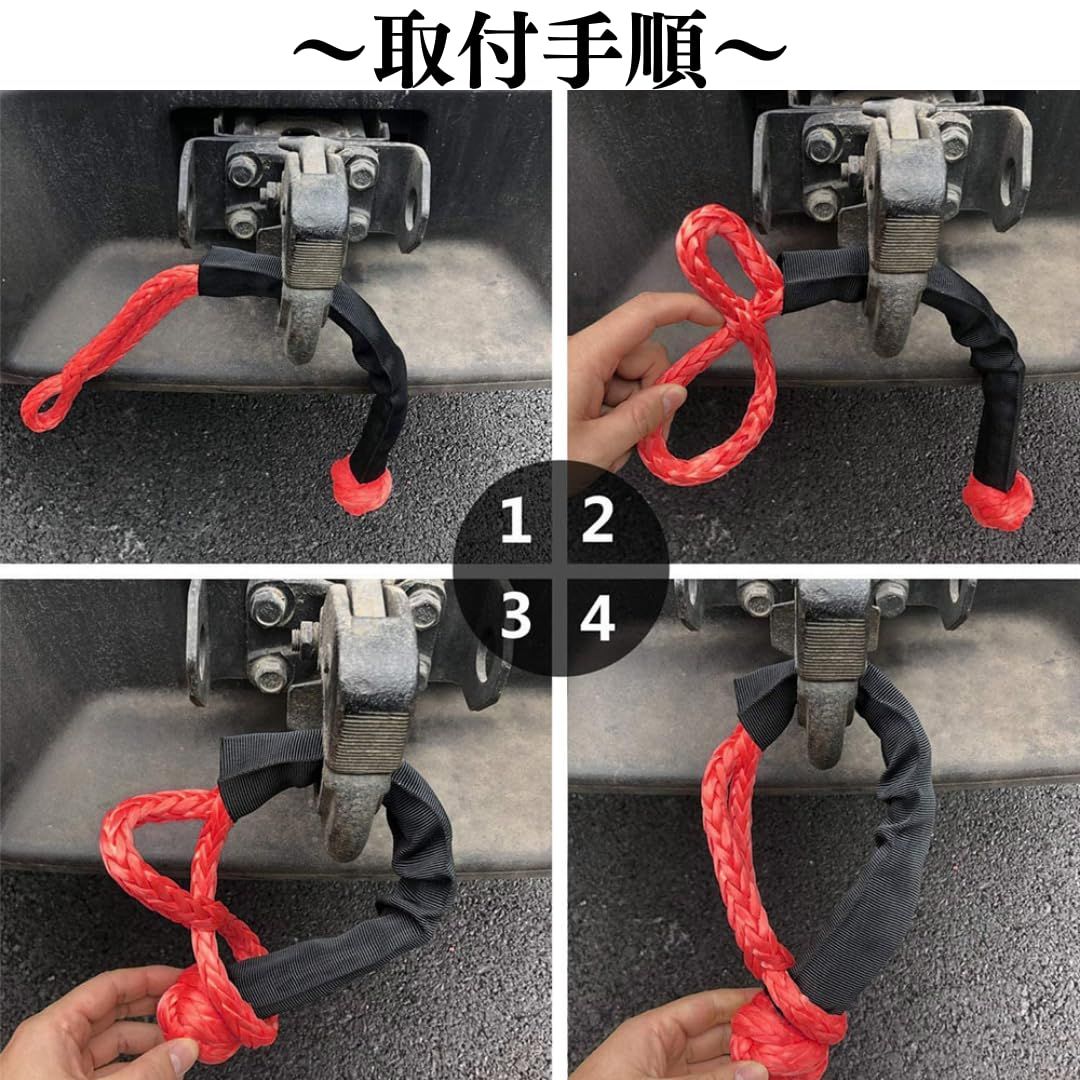 ～取付手順～

1 2
3 4