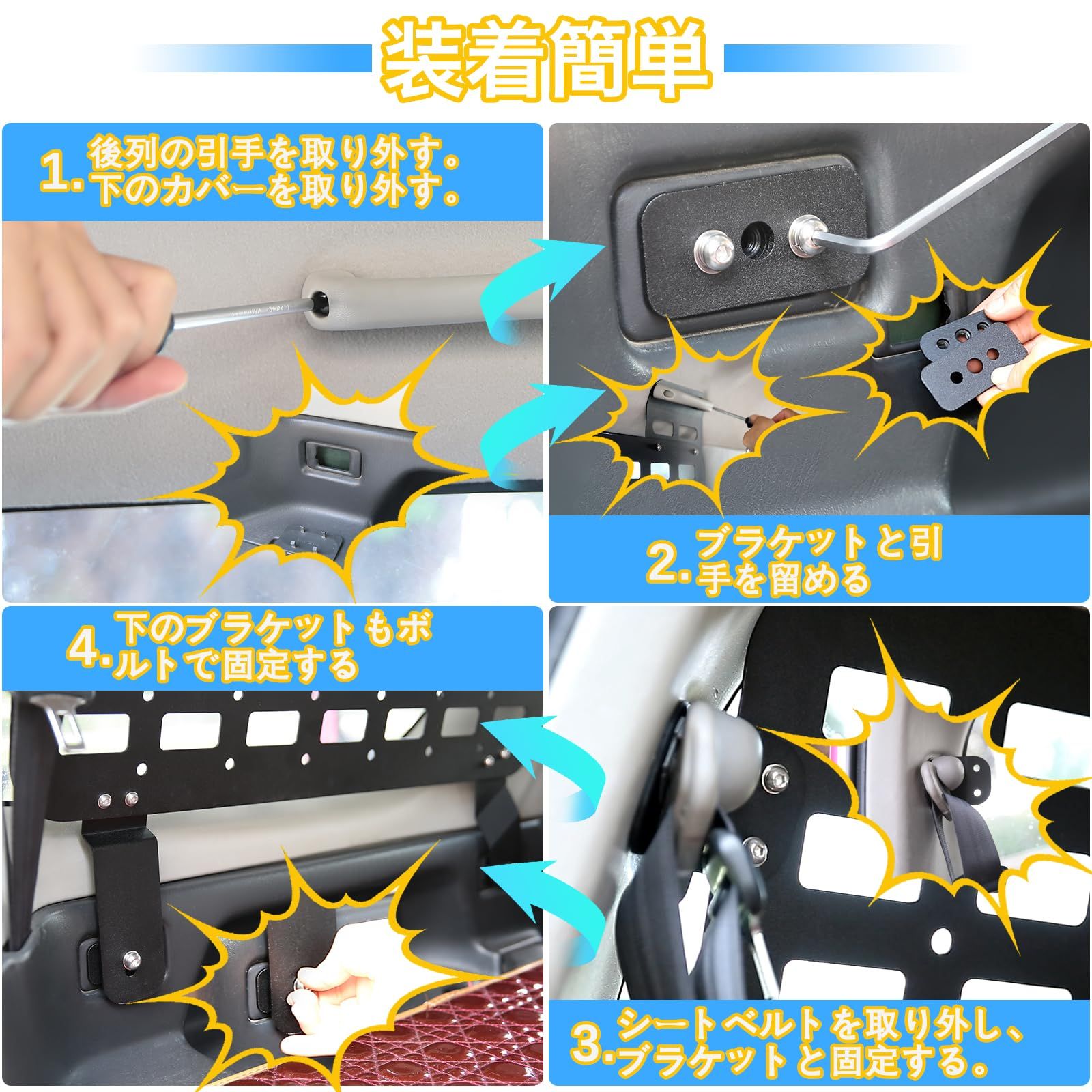 装着簡単

1. 後列の引手を取り外す。下のカバーを取り外す。

2. ブラケットと引手を留める

4. 下のブラケットもボルトで固定する

3. シートベルトを取り外し、ブラケットと固定する。