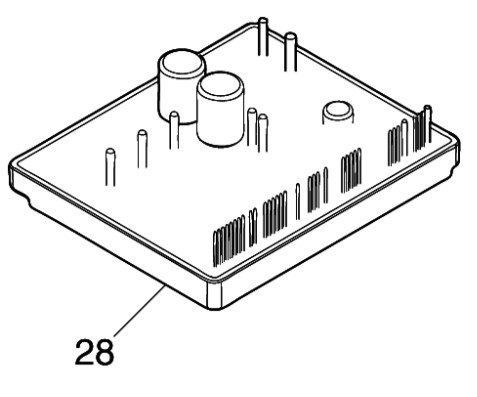 28