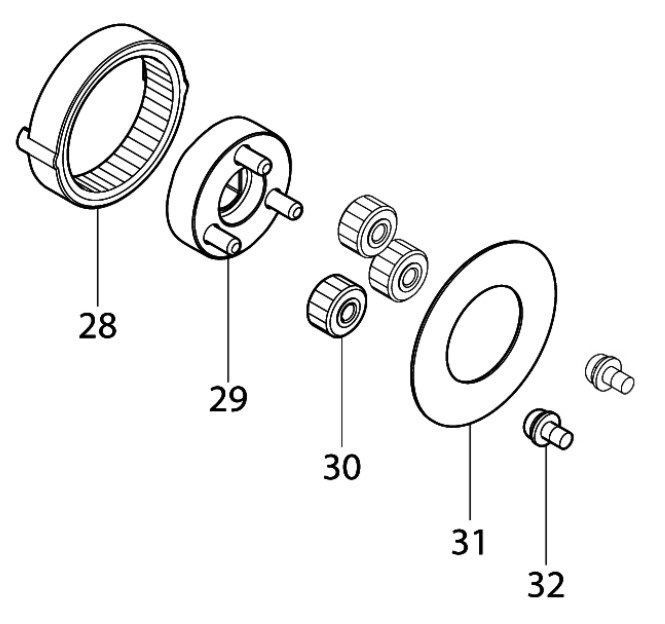 28

29

30

31

32