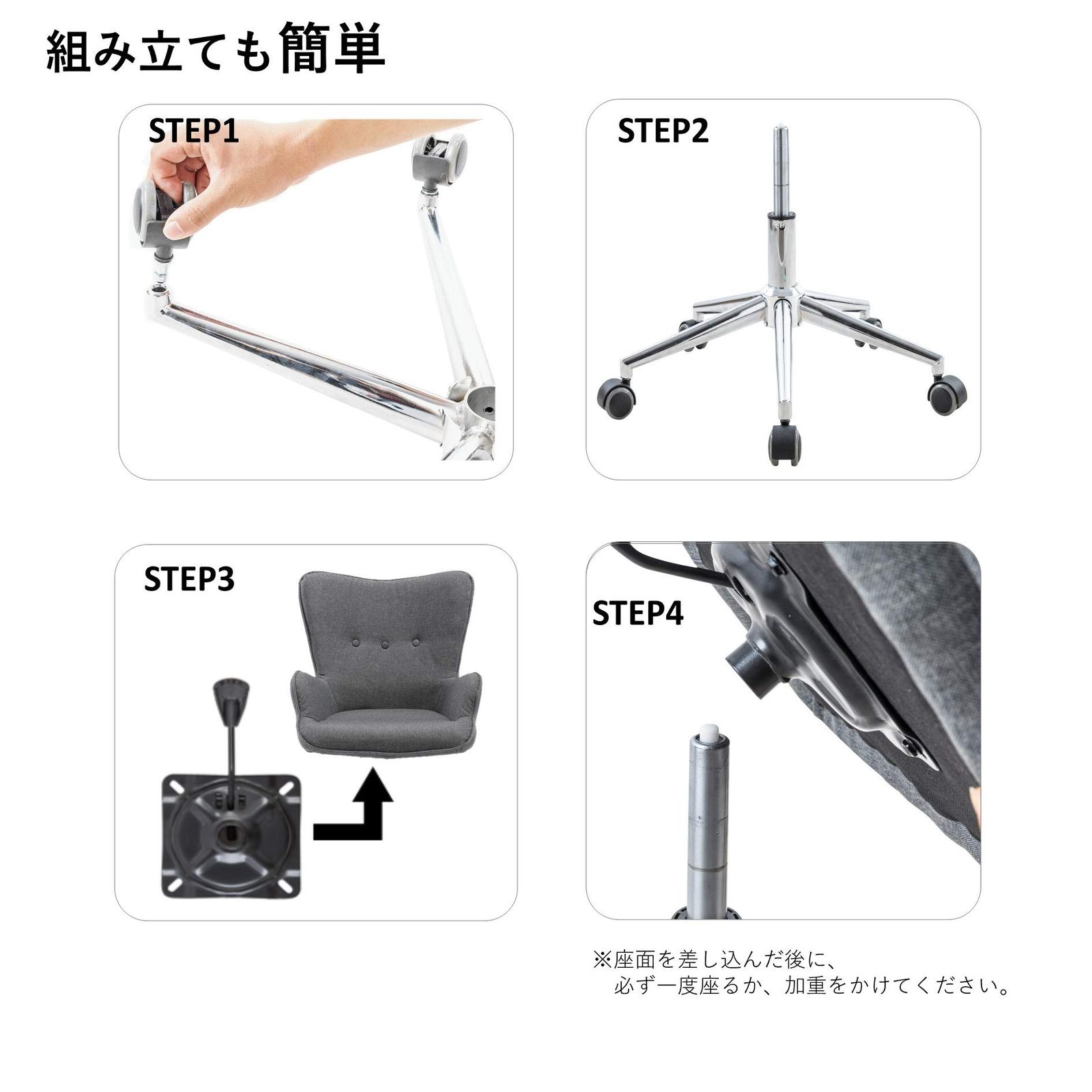 組み立ても簡単

STEP1

STEP2

STEP3

STEP4

※座面を差し込んだ後に、
必ず一度座るか、加重をかけてください。