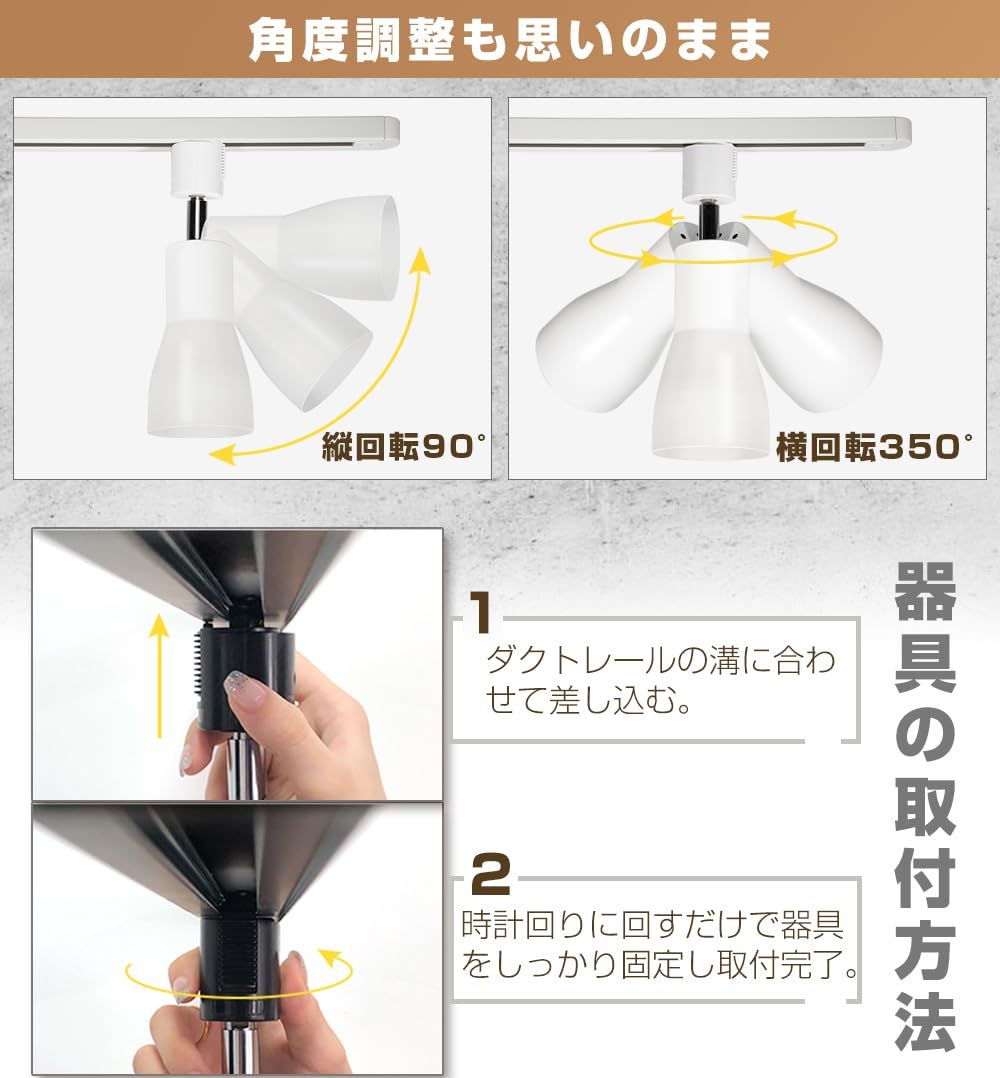 角度調整も思いのまま

縦回転90°

横回転350°

器具の取付方法

1
ダクトレールの溝に合わせて差し込む。

2
時計回りに回すだけで器具をしっかり固定し取付完了。