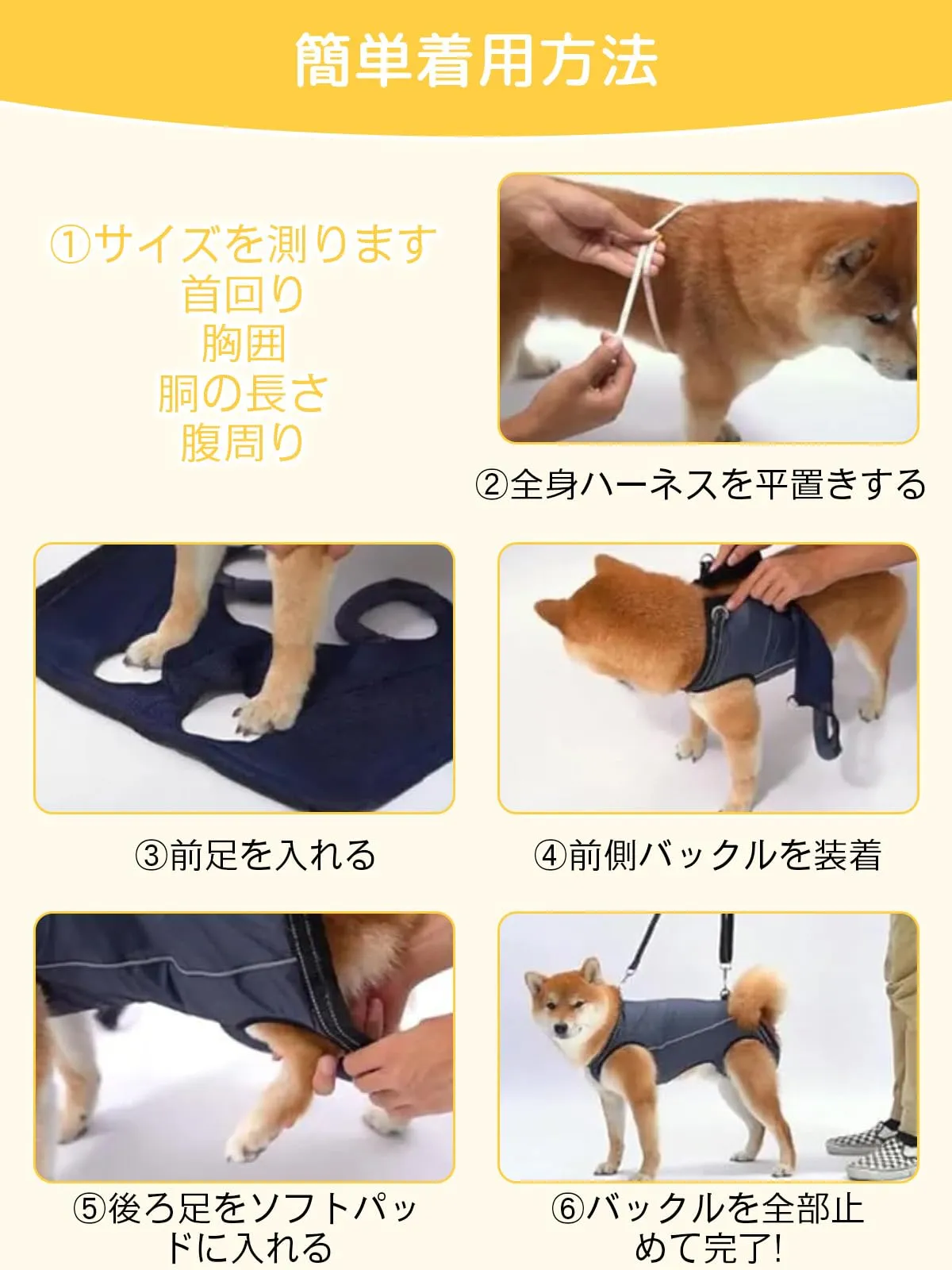 簡単着用方法

①サイズを測ります
首回り
胸囲
胴の長さ
腹周り

②全身ハーネスを平置きする

③前足を入れる

④前側バックルを装着

⑤後ろ足をソフトパッドに入れる

⑥バックルを全部止めて完了!