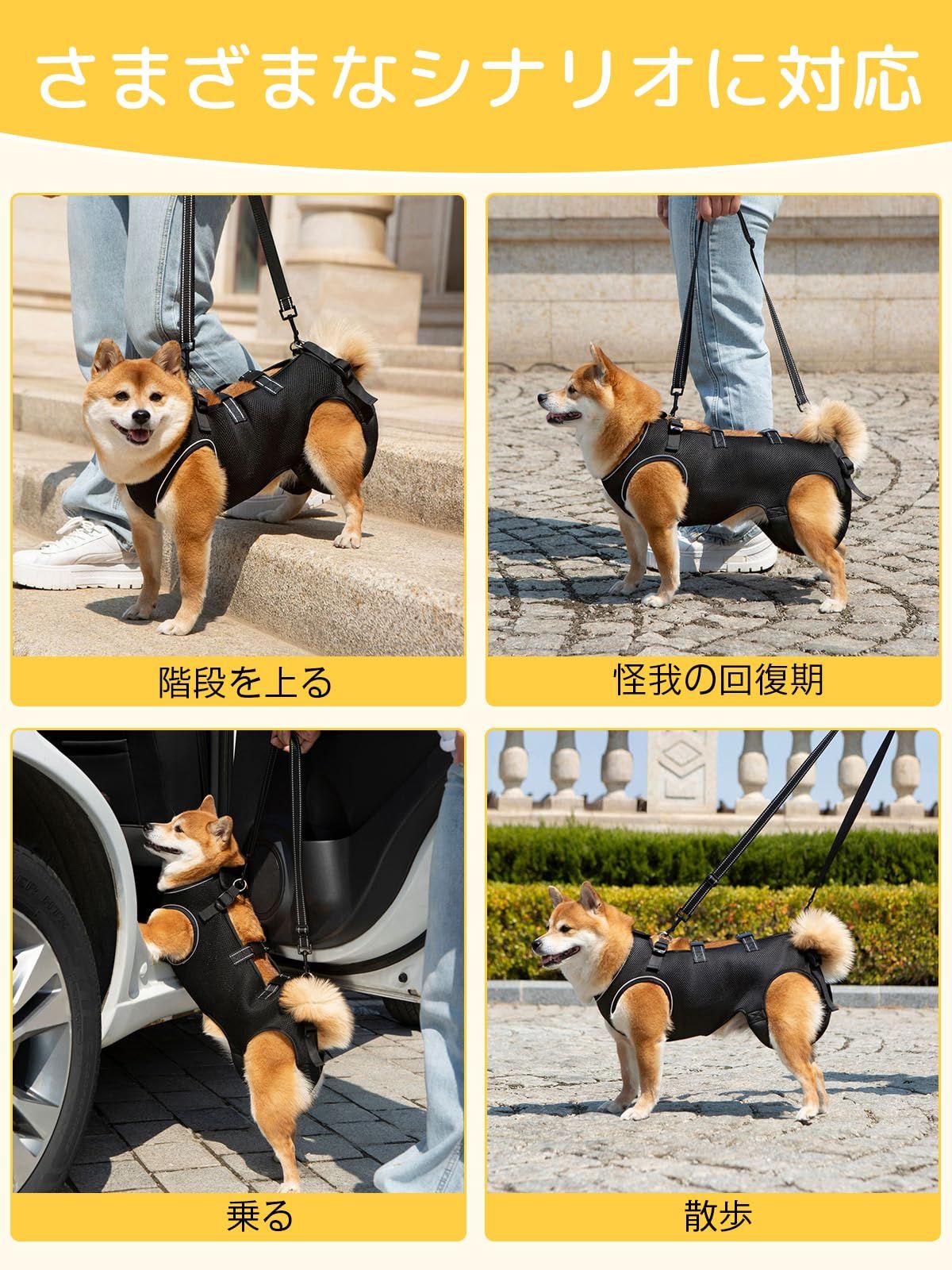 さまざまなシナリオに対応

階段を上る

怪我の回復期

乗る

散歩