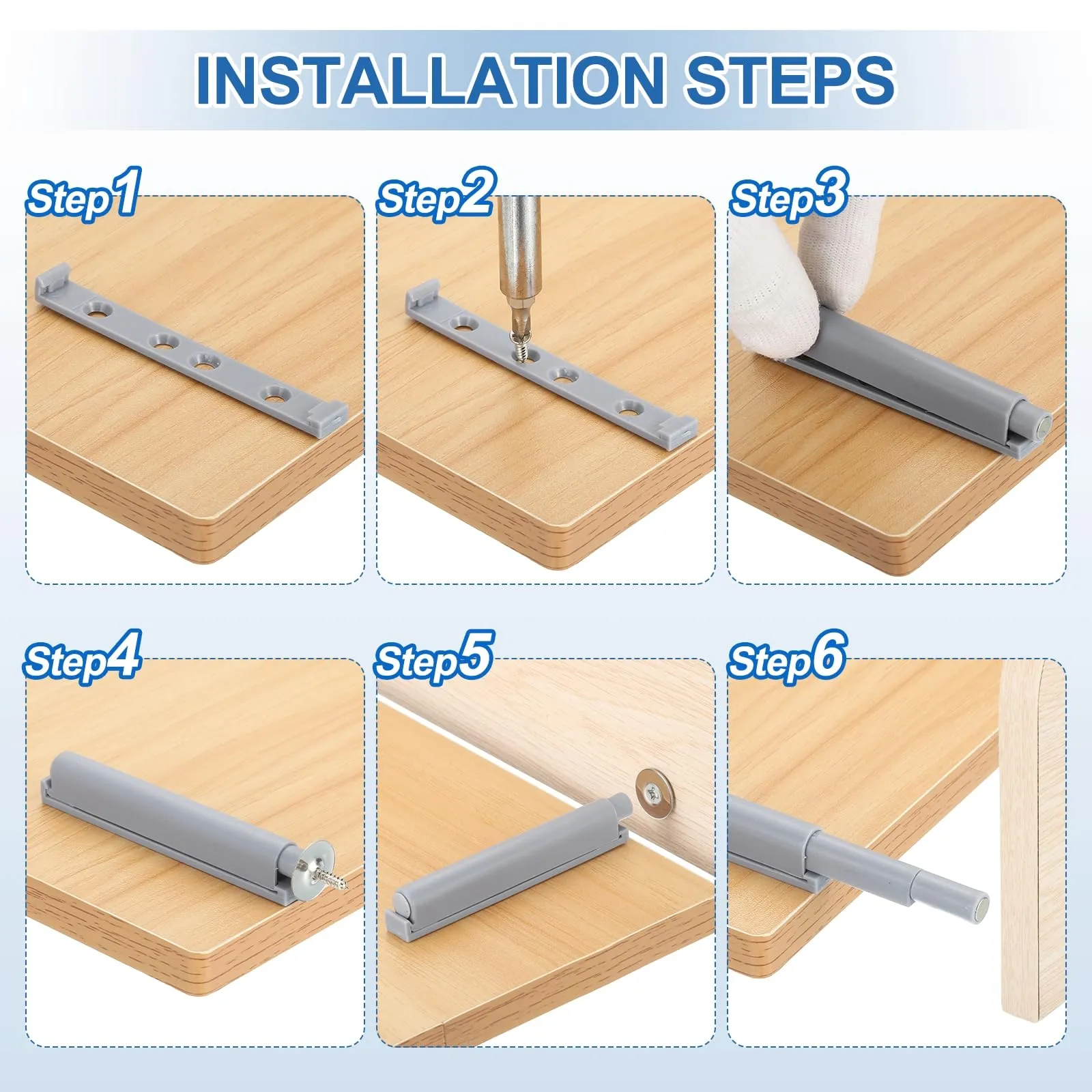 INSTALLATION STEPS

Step1

Step2

Step3

Step4

Step5

Step6