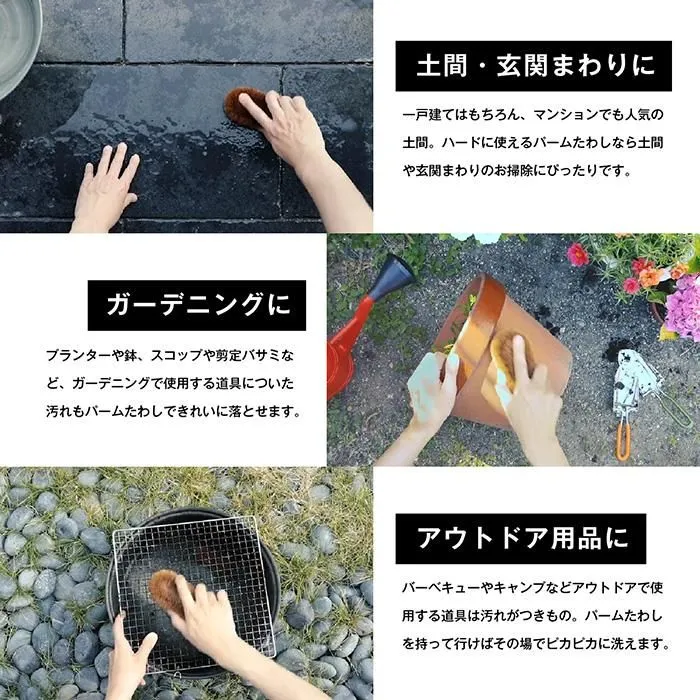 土間・玄関まわりに

一戸建てはもちろん、マンションでも人気の土間。ハードに使えるパームたわしなら土間や玄関まわりのお掃除にぴったりです。

ガーデニングに

プランターや鉢、スコップや剪定バサミなど、ガーデニングで使用する道具についた汚れもパームたわしできれいに落とせます。

アウトドア用品に

バーベキューやキャンプなどアウトドアで使用する道具は汚れがつきもの。パームたわしを持って行けばその場でピカピカに洗えます。