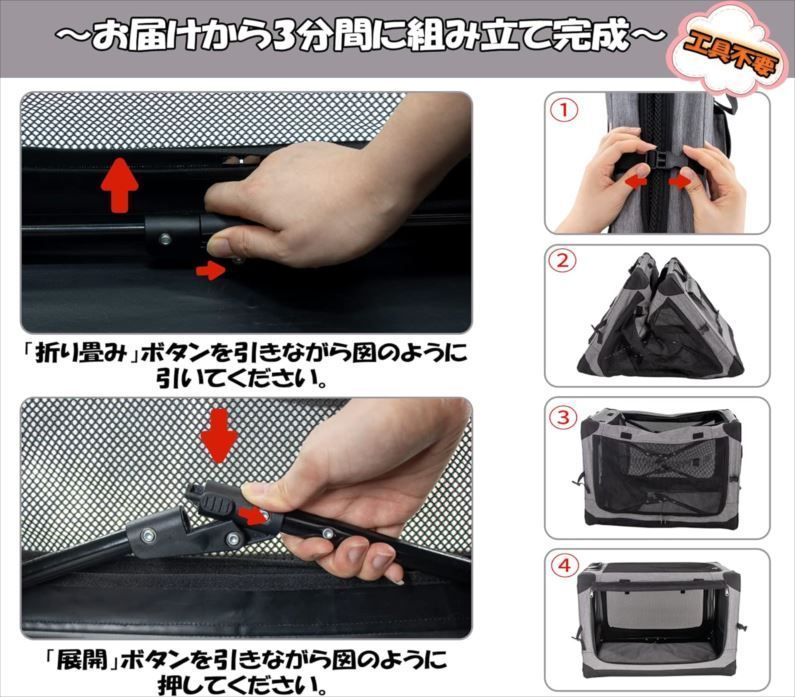 ～お届けから3分間に組み立て完成～

工具不要

「折り畳み」ボタンを引きながら図のように引いてください。

「展開」ボタンを引きながら図のように押してください。

①

②

③

④