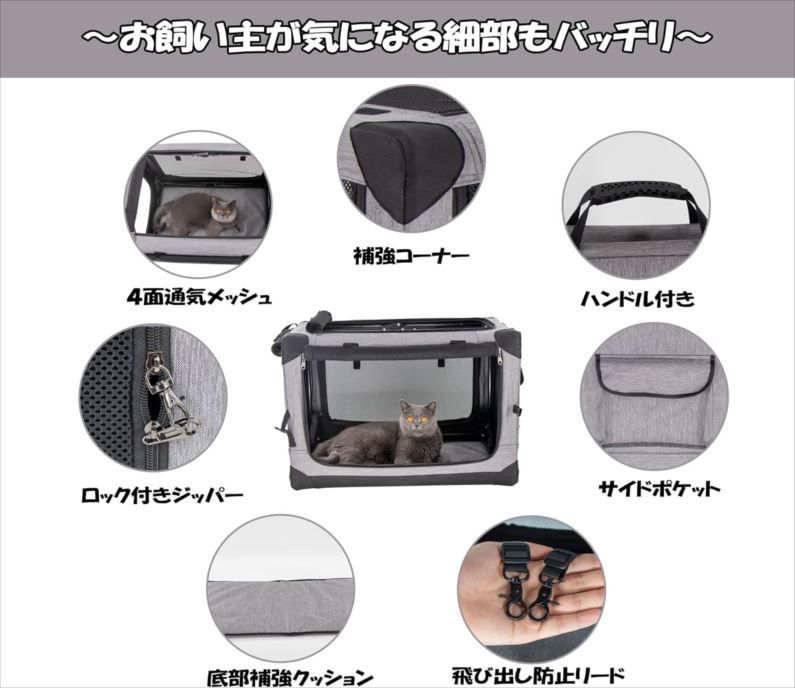 ～お飼い主が気になる細部もバッチリ～

補強コーナー

4面通気メッシュ

ハンドル付き

ロック付きジッパー

サイドポケット

底部補強クッション

飛び出し防止リード