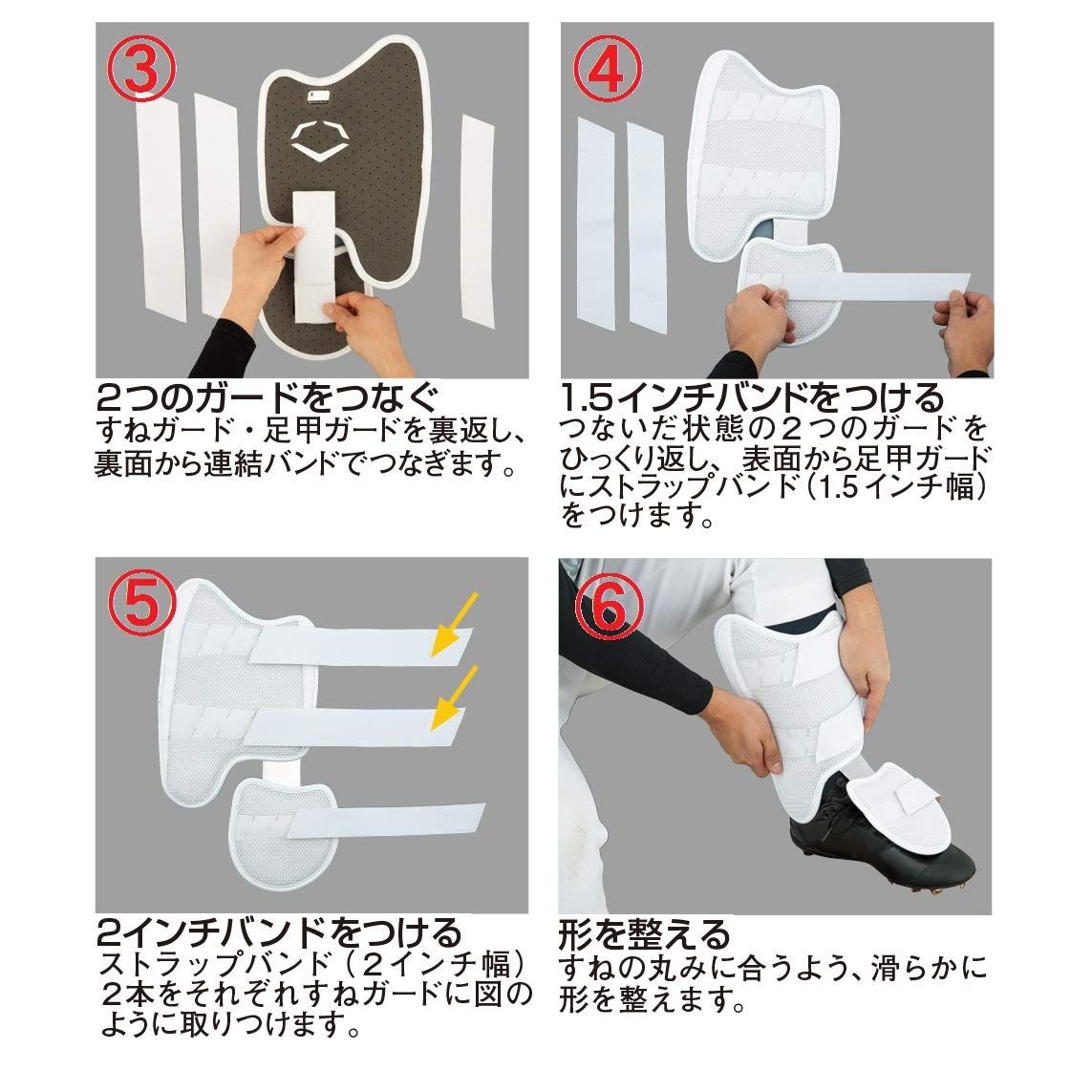 ③

2つのガードをつなぐ
すねガード・足甲ガードを裏返し、裏面から連結バンドでつなぎます。

④

1.5インチバンドをつける
つないだ状態の2つのガードをひっくり返し、表面から足甲ガードにストラップバンド（1.5インチ幅）をつけます。

⑤

2インチバンドをつける
ストラップバンド（2インチ幅）2本をそれぞれすねガードに図のように取りつけます。

⑥

形を整える
すねの丸みに合うよう、滑らかに形を整えます。