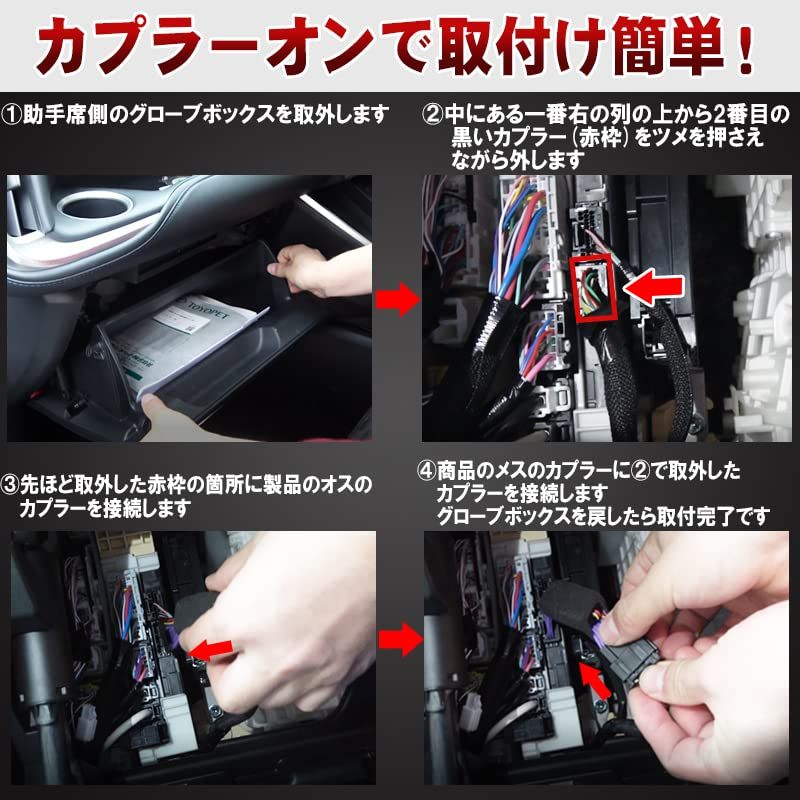 カプラーオンで取付け簡単！

①助手席側のグローブボックスを取外します

②中にある一番右の列の上から2番目の黒いカプラー（赤枠）をツメを押さえながら外します

TOYOPET

③先ほど取外した赤枠の箇所に製品のオスのカプラーを接続します

④商品のメスのカプラーに②で取外したカプラーを接続します
グローブボックスを戻したら取付完了です