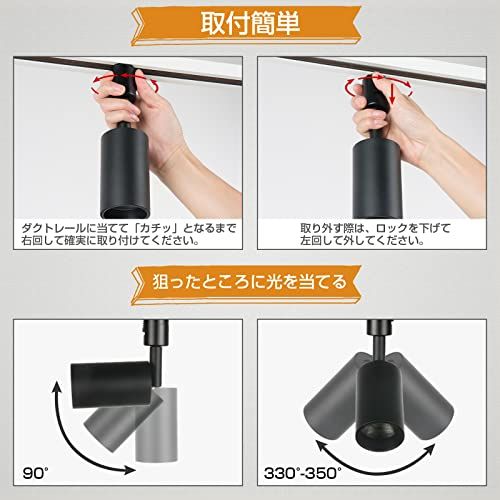 取付簡単

ダクトレールに当てて「カチッ」となるまで右回して確実に取り付けてください。

取り外す際は、ロックを下げて左回して外してください。

狙ったところに光を当てる

90°

330°-350°