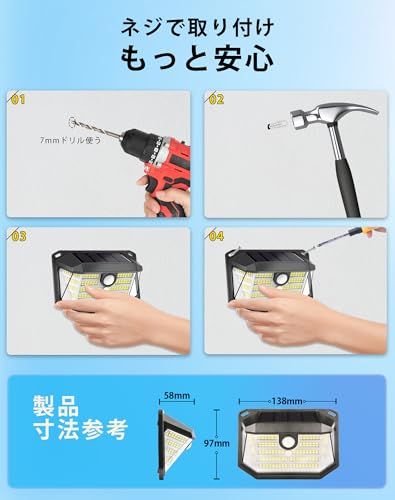 ネジで取り付け
もっと安心

01
7mmドリル使う

02

03

04

製品
寸法参考

58mm
97mm
138mm