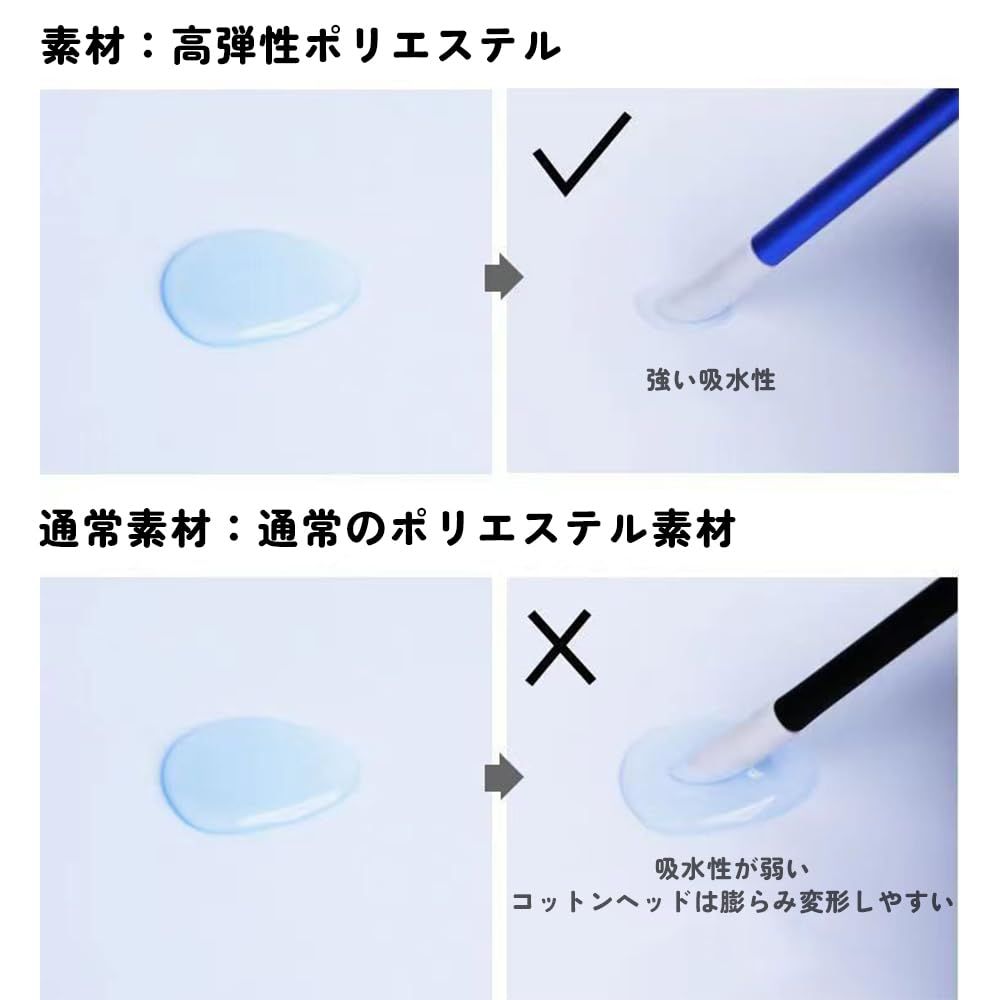 素材：高弾性ポリエステル

強い吸水性

通常素材：通常のポリエステル素材

吸水性が弱い
コットンヘッドは膨らみ変形しやすい