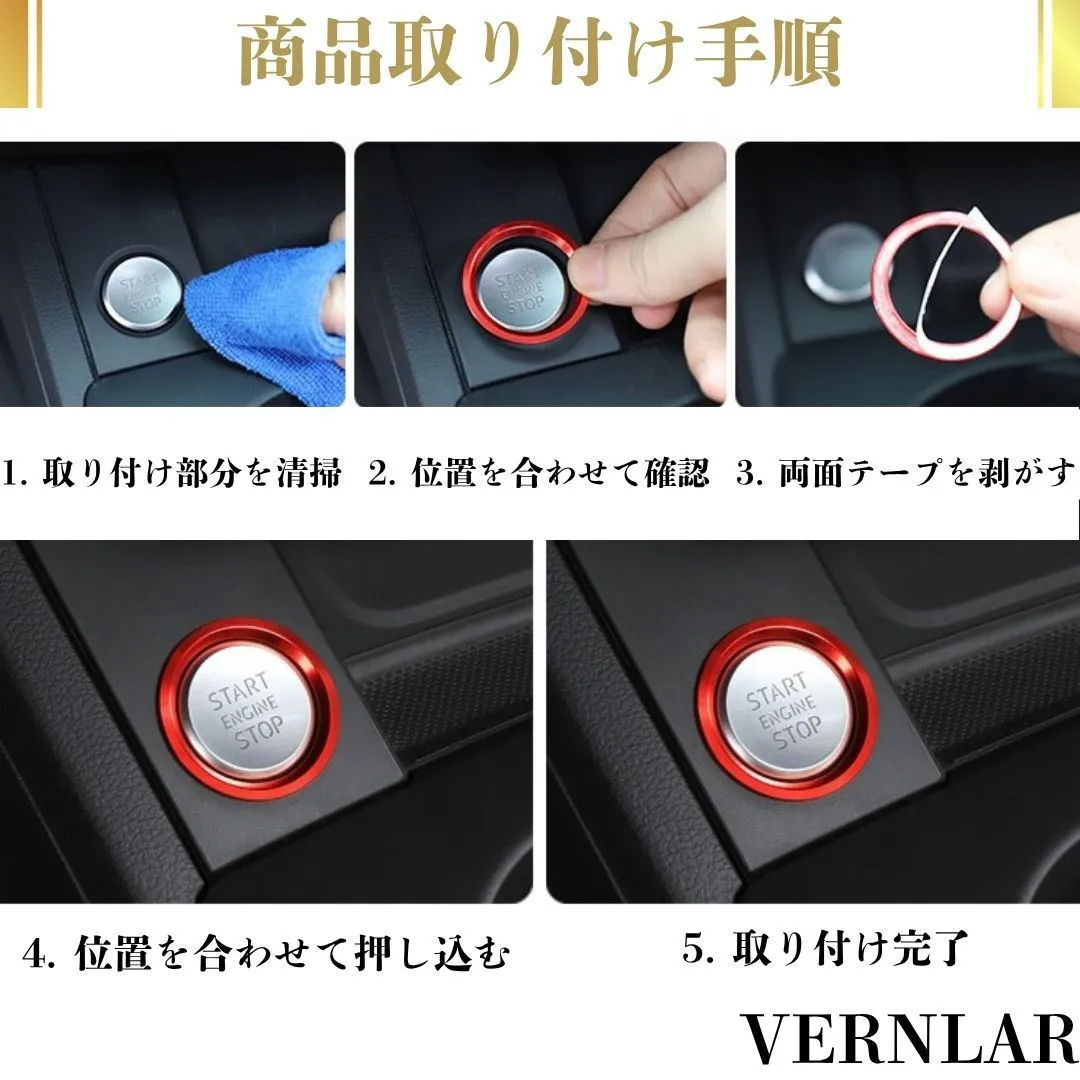 商品取り付け手順

START ENGINE STOP

START ENGINE STOP

1. 取り付け部分を清掃

2. 位置を合わせて確認

3. 両面テープを剥がす

START ENGINE STOP

START ENGINE STOP

4. 位置を合わせて押し込む

5. 取り付け完了

VERNLAR