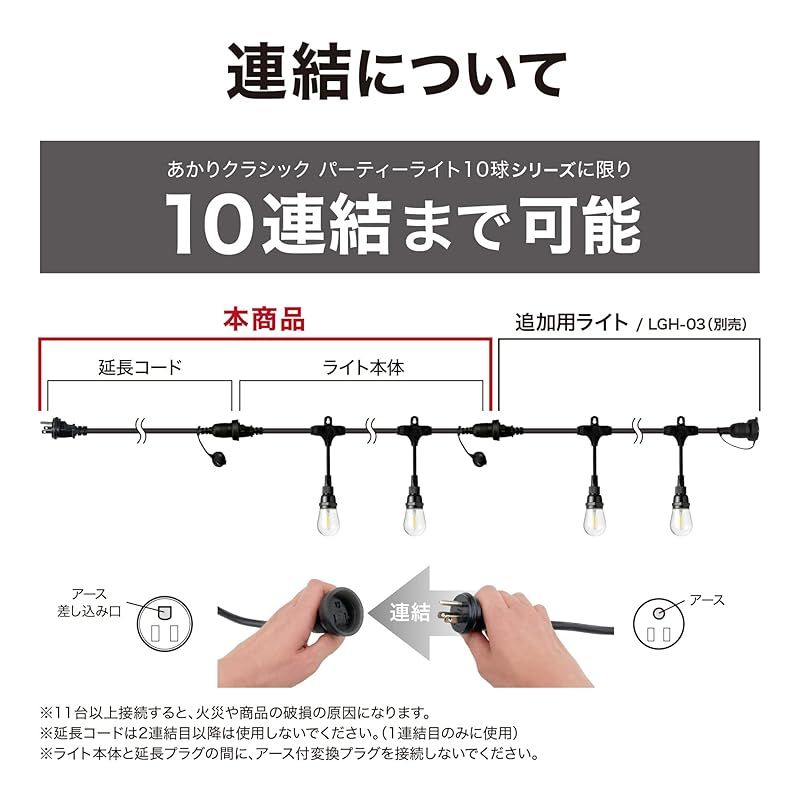 連結について

あかりクラシック パーティーライト10球シリーズに限り
10連結まで可能

本商品

追加用ライト / LGH-03(別売)

延長コード

ライト本体

アース
差し込み口

連結

アース

※11台以上接続すると、火災や商品の破損の原因になります。
※延長コードは2連結目以降は使用しないでください。(1連結目のみに使用)
※ライト本体と延長プラグの間に、アース付変換プラグを接続しないでください。