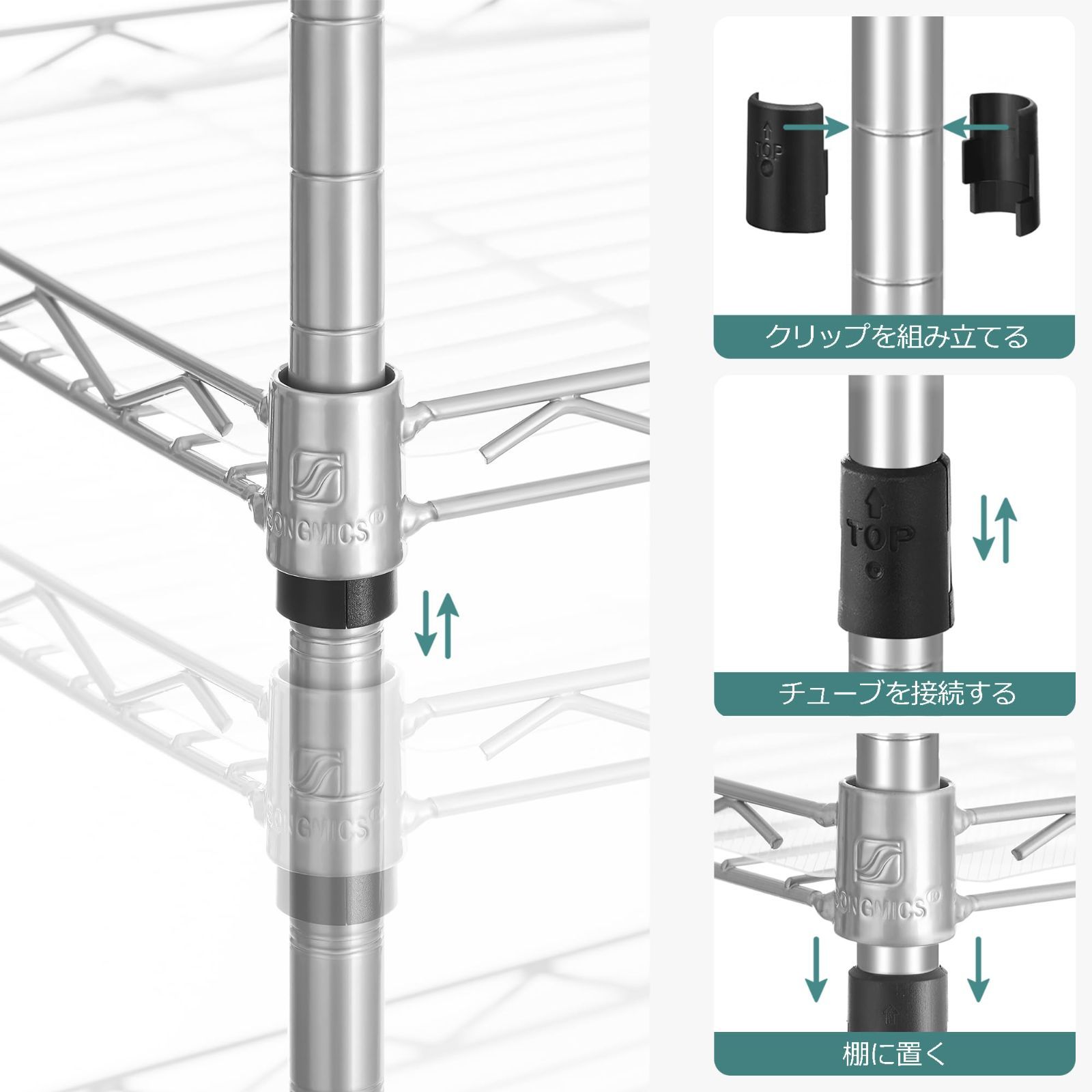 SONGMICS®

SONGMICS®

TOP

クリップを組み立てる

TOP

チューブを接続する

SONGMICS®

棚に置く