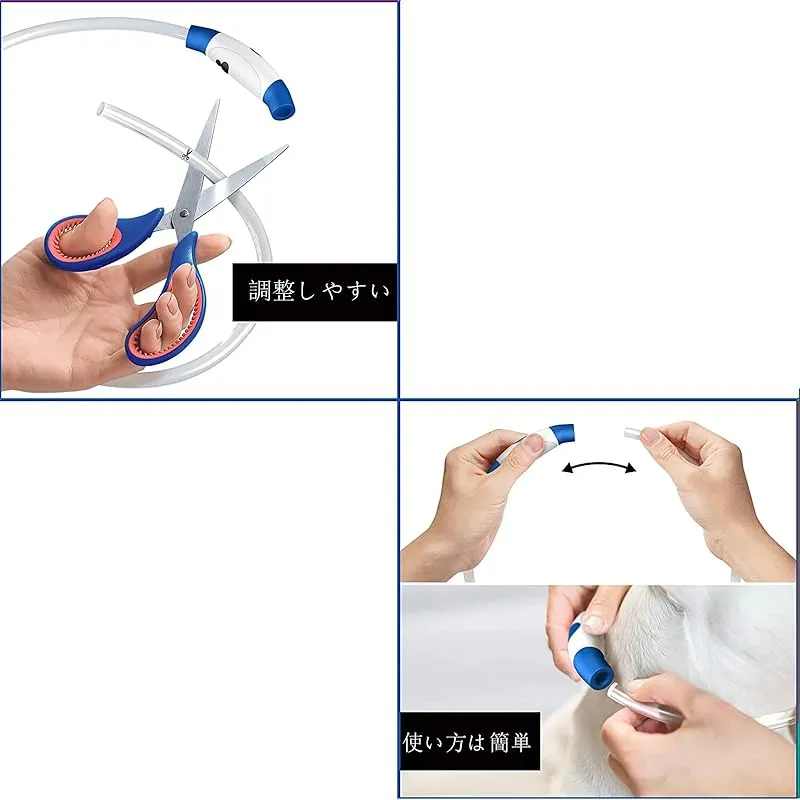 調整しやすい

使い方は簡単