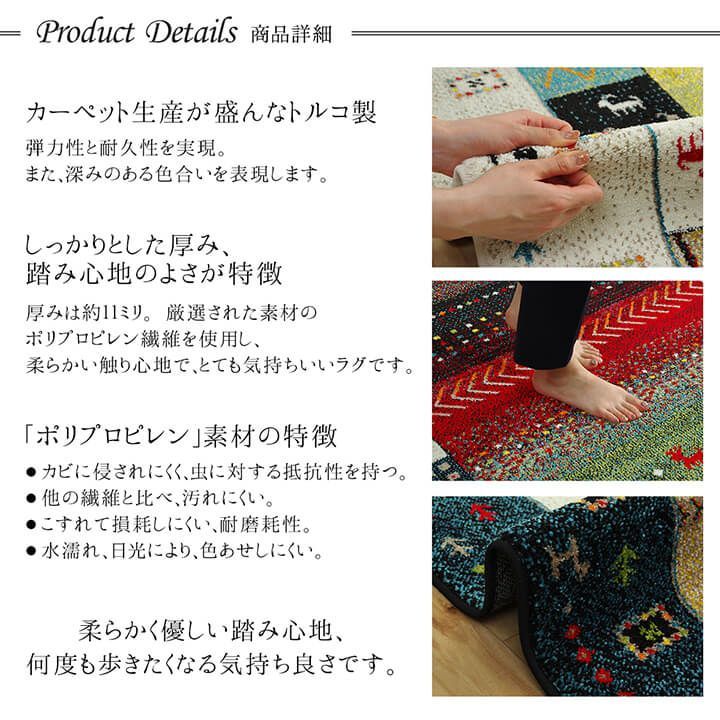 Product Details 商品詳細

カーペット生産が盛んなトルコ製

弾力性と耐久性を実現。
また、深みのある色合いを表現します。

しっかりとした厚み、
踏み心地のよさが特徴

厚みは約11ミリ。 厳選された素材の
ポリプロピレン繊維を使用し、
柔らかい触り心地で、とても気持ちいいラグです。

「ポリプロピレン」素材の特徴

● カビに侵されにくく、虫に対する抵抗性を持つ。
● 他の繊維と比べ、汚れにくい。
● こすれて損耗しにくい、耐磨耗性。
● 水濡れ、日光により、色あせしにくい。

柔らかく優しい踏み心地、
何度も歩きたくなる気持ち良さです。