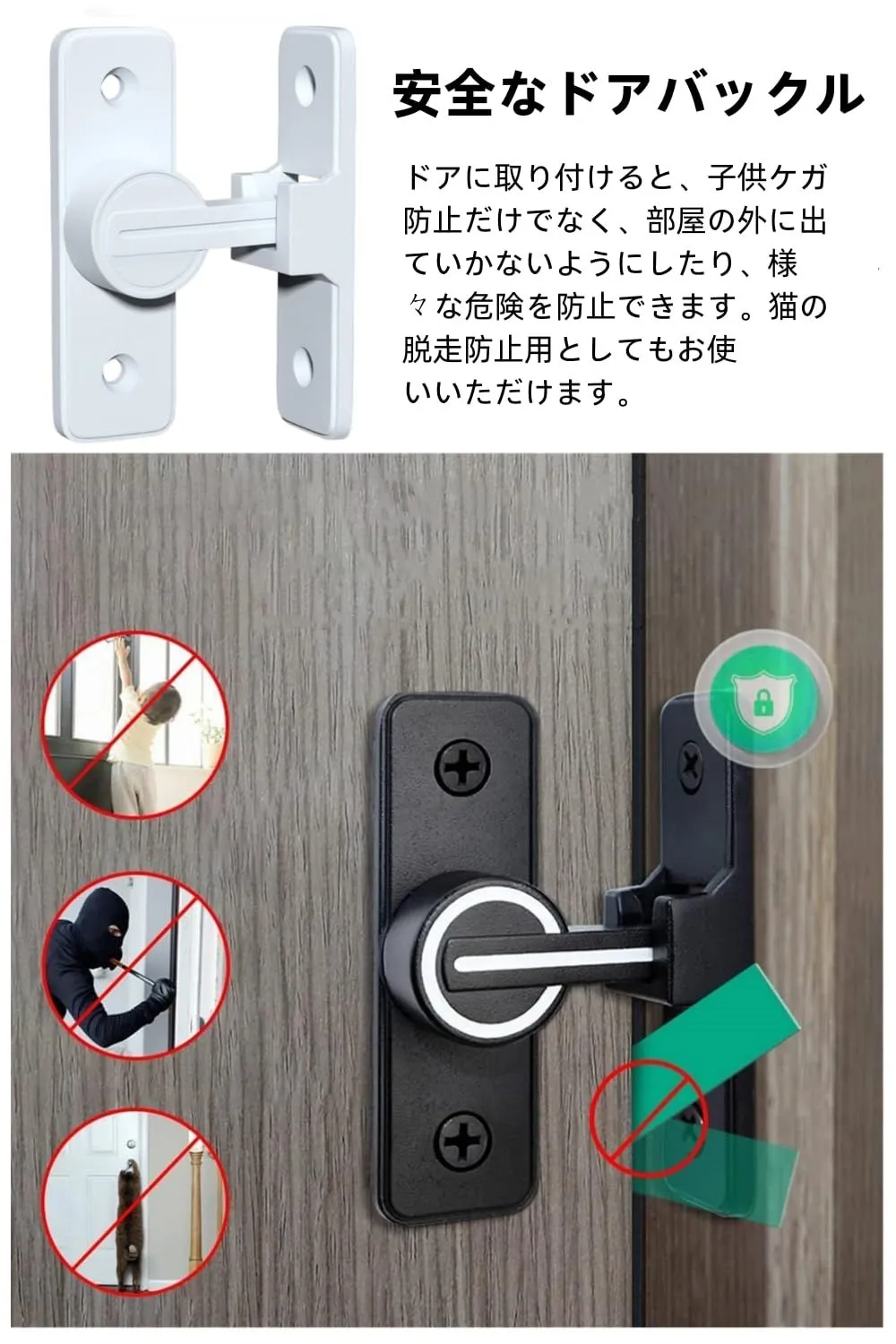 安全なドアバックル

ドアに取り付けると、子供ケガ防止だけでなく、部屋の外に出ていかないようにしたり、様々な危険を防止できます。猫の脱走防止用としてもお使いいただけます。