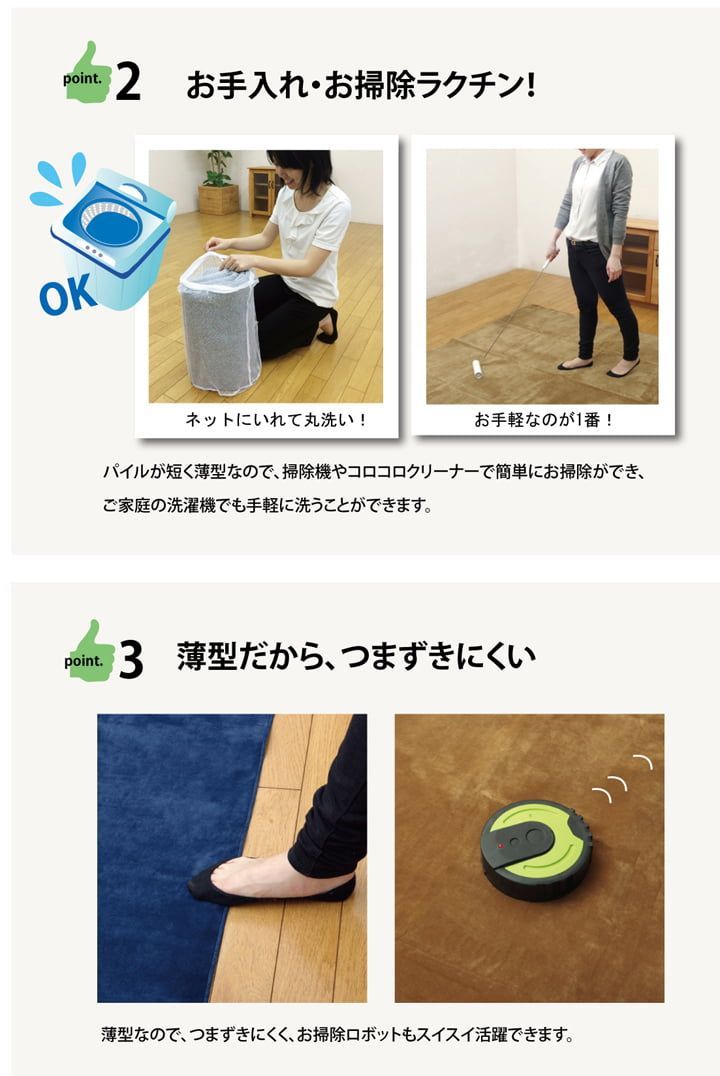 point. 2 お手入れ・お掃除ラクチン!

OK

ネットにいれて丸洗い!

お手軽なのが1番!

パイルが短く薄型なので、掃除機やコロコロクリーナーで簡単にお掃除ができ、ご家庭の洗濯機でも手軽に洗うことができます。

point. 3 薄型だから、つまずきにくい

薄型なので、つまずきにくく、お掃除ロボットもスイスイ活躍できます。