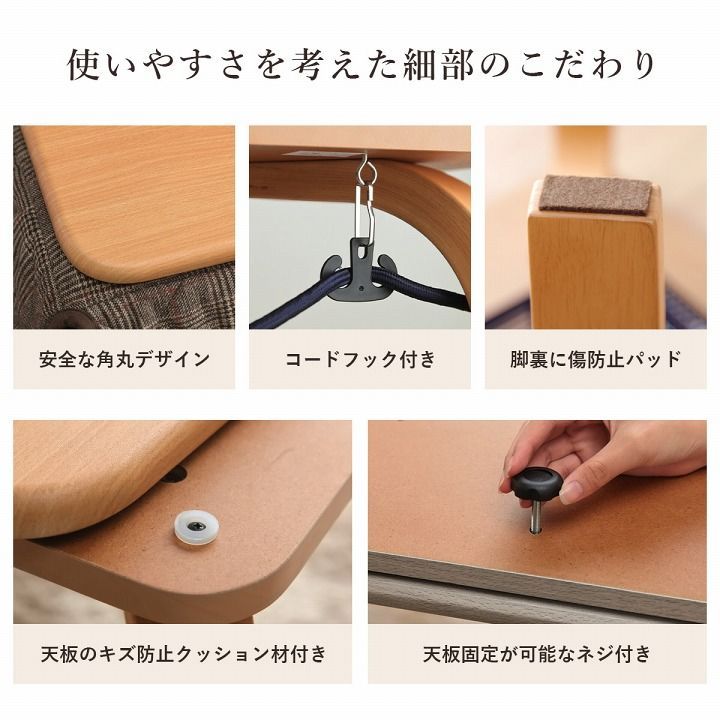 使いやすさを考えた細部のこだわり

安全な角丸デザイン

コードフック付き

脚裏に傷防止パッド

天板のキズ防止クッション材付き

天板固定が可能なネジ付き