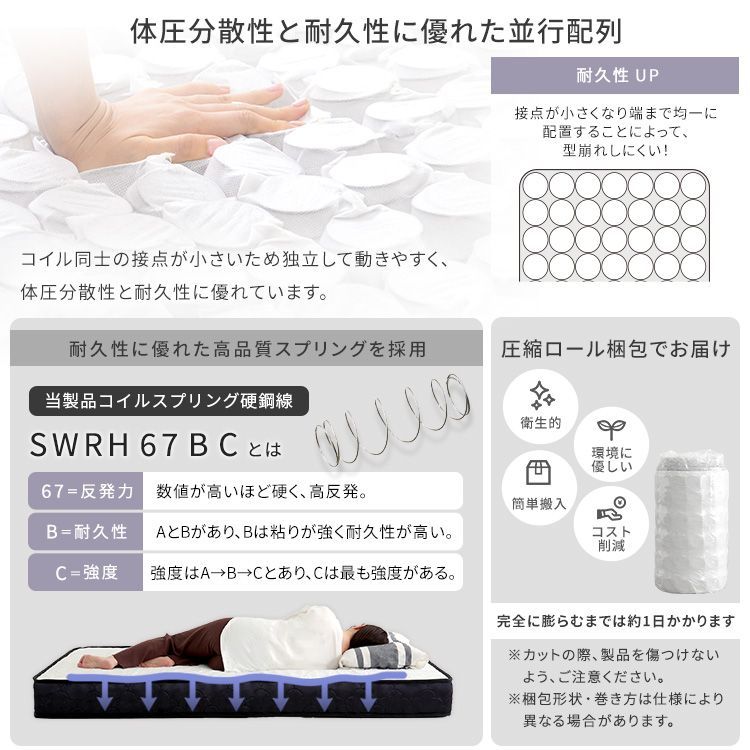 体圧分散性と耐久性に優れた並行配列

耐久性 UP

接点が小さくなり端まで均一に配置することによって、型崩れしにくい!

コイル同士の接点が小さいため独立して動きやすく、体圧分散性と耐久性に優れています。

耐久性に優れた高品質スプリングを採用

当製品コイルスプリング硬鋼線

SWRH 67 B C とは

| 67＝反発力 | 数値が高いほど硬く、高反発。 |
|---|---|
| B＝耐久性 | AとBがあり、Bは粘りが強く耐久性が高い。 |
| C＝強度 | 強度はA→B→Cとあり、Cは最も強度がある。 |

圧縮ロール梱包でお届け

衛生的

環境に優しい

簡単搬入

コスト削減

完全に膨らむまでは約1日かかります

※カットの際、製品を傷つけないよう、ご注意ください。
※梱包形状・巻き方は仕様により異なる場合があります。