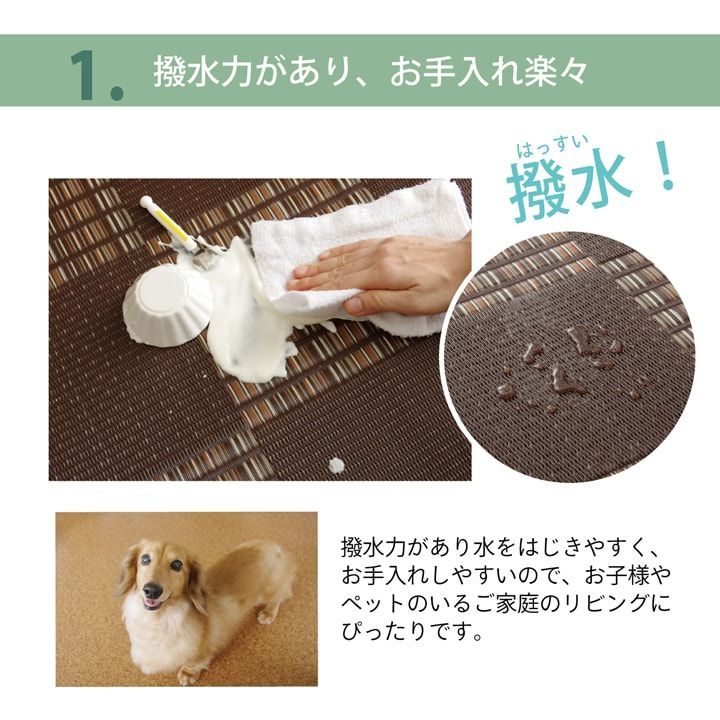 1. 撥水力があり、お手入れ楽々

はっすい
撥水！

撥水力があり水をはじきやすく、お手入れしやすいので、お子様やペットのいるご家庭のリビングにぴったりです。