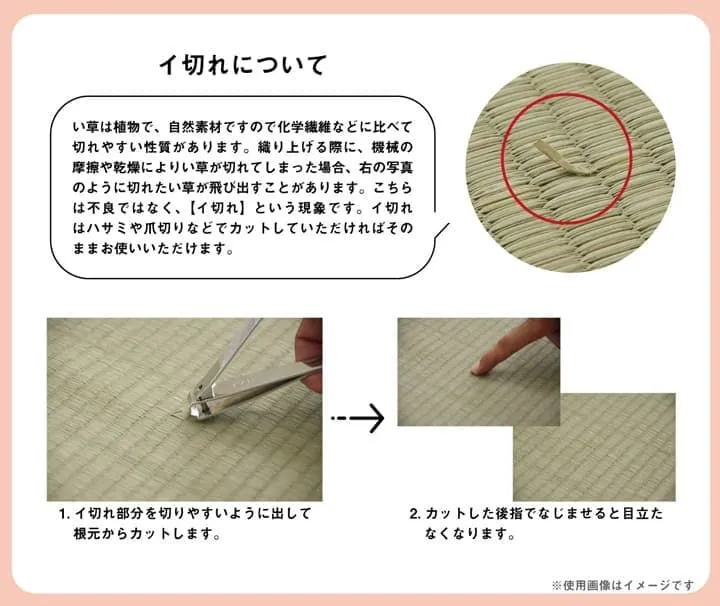 イ切れについて

い草は植物で、自然素材ですので化学繊維などに比べて切れやすい性質があります。織り上げる際に、機械の摩擦や乾燥によりい草が切れてしまった場合、右の写真のように切れたい草が飛び出すことがあります。こちらは不良ではなく、【イ切れ】という現象です。イ切れはハサミや爪切りなどでカットしていただければそのままお使いいただけます。

1. イ切れ部分を切りやすいように出して根元からカットします。

2. カットした後指でなじませると目立たなくなります。

※使用画像はイメージです