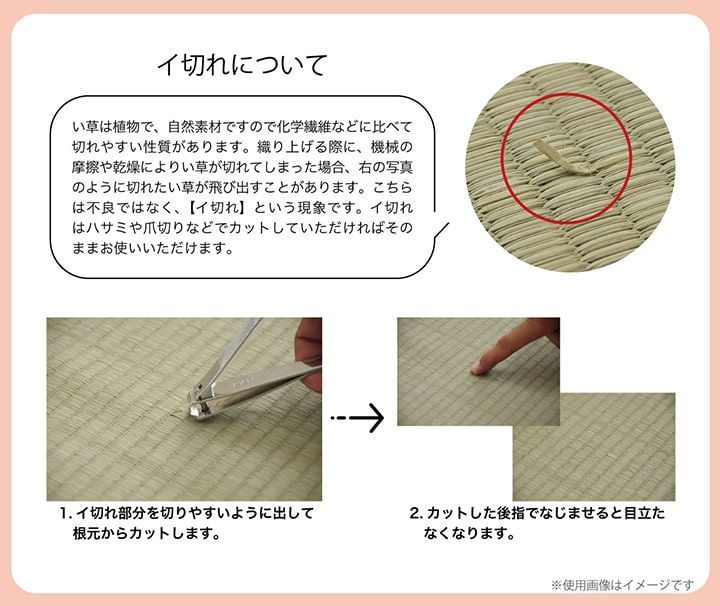 イ切れについて

い草は植物で、自然素材ですので化学繊維などに比べて切れやすい性質があります。織り上げる際に、機械の摩擦や乾燥によりい草が切れてしまった場合、右の写真のように切れたい草が飛び出すことがあります。こちらは不良ではなく、【イ切れ】という現象です。イ切れはハサミや爪切りなどでカットしていただければそのままお使いいただけます。

1. イ切れ部分を切りやすいように出して根元からカットします。

2. カットした後指でなじませると目立たなくなります。

※使用画像はイメージです