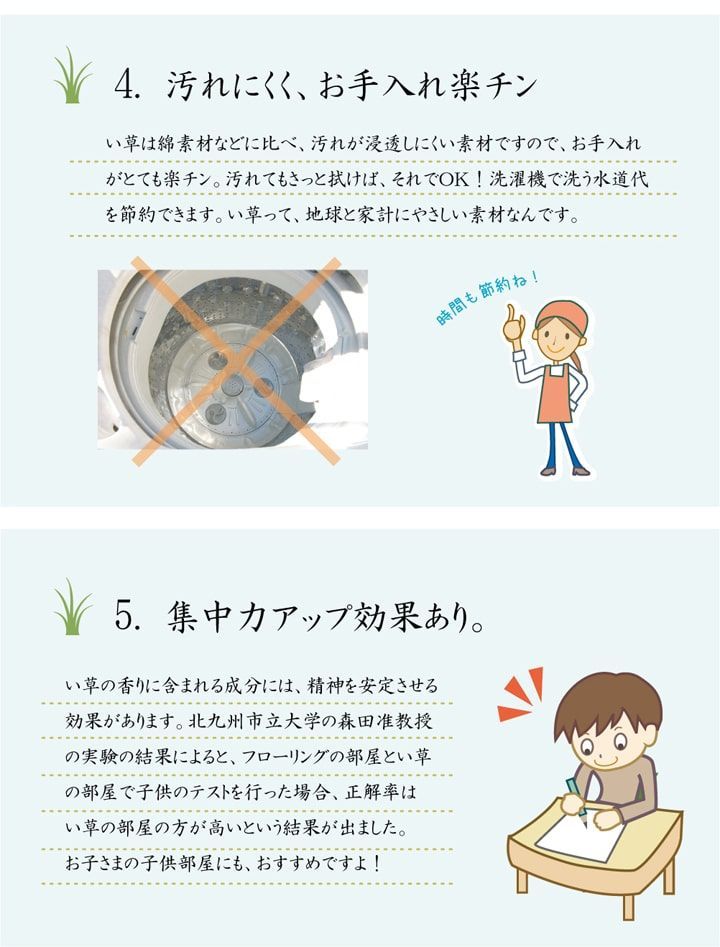 4. 汚れにくく、お手入れ楽チン

い草は綿素材などに比べ、汚れが浸透しにくい素材ですので、お手入れがとても楽チン。汚れてもさっと拭けば、それでOK！洗濯機で洗う水道代を節約できます。い草って、地球と家計にやさしい素材なんです。

時間も節約ね！

5. 集中力アップ効果あり。

い草の香りに含まれる成分には、精神を安定させる効果があります。北九州市立大学の森田准教授の実験の結果によると、フローリングの部屋とい草の部屋で子供のテストを行った場合、正解率はい草の部屋の方が高いという結果が出ました。お子さまの子供部屋にも、おすすめですよ！