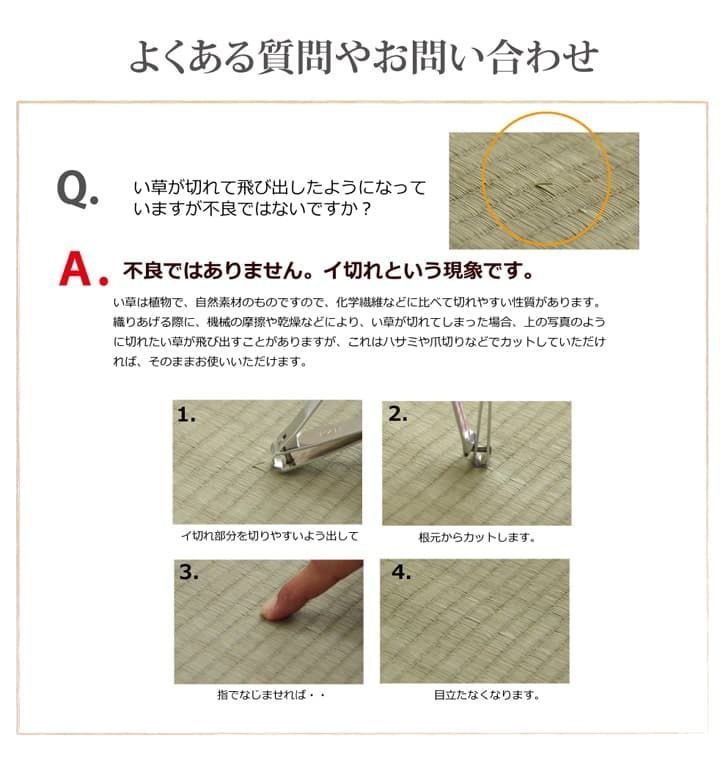 よくある質問やお問い合わせ

Q. い草が切れて飛び出したようになっていますが不良ではないですか？

A. 不良ではありません。イ切れという現象です。

い草は植物で、自然素材のものですので、化学繊維などに比べて切れやすい性質があります。織りあげる際に、機械の摩擦や乾燥などにより、い草が切れてしまった場合、上の写真のように切れたい草が飛び出すことがありますが、これはハサミや爪切りなどでカットしていただければ、そのままお使いいただけます。

1.

イ切れ部分を切りやすいよう出して

2.

根元からカットします。

3.

指でなじませれば・・

4.

目立たなくなります。