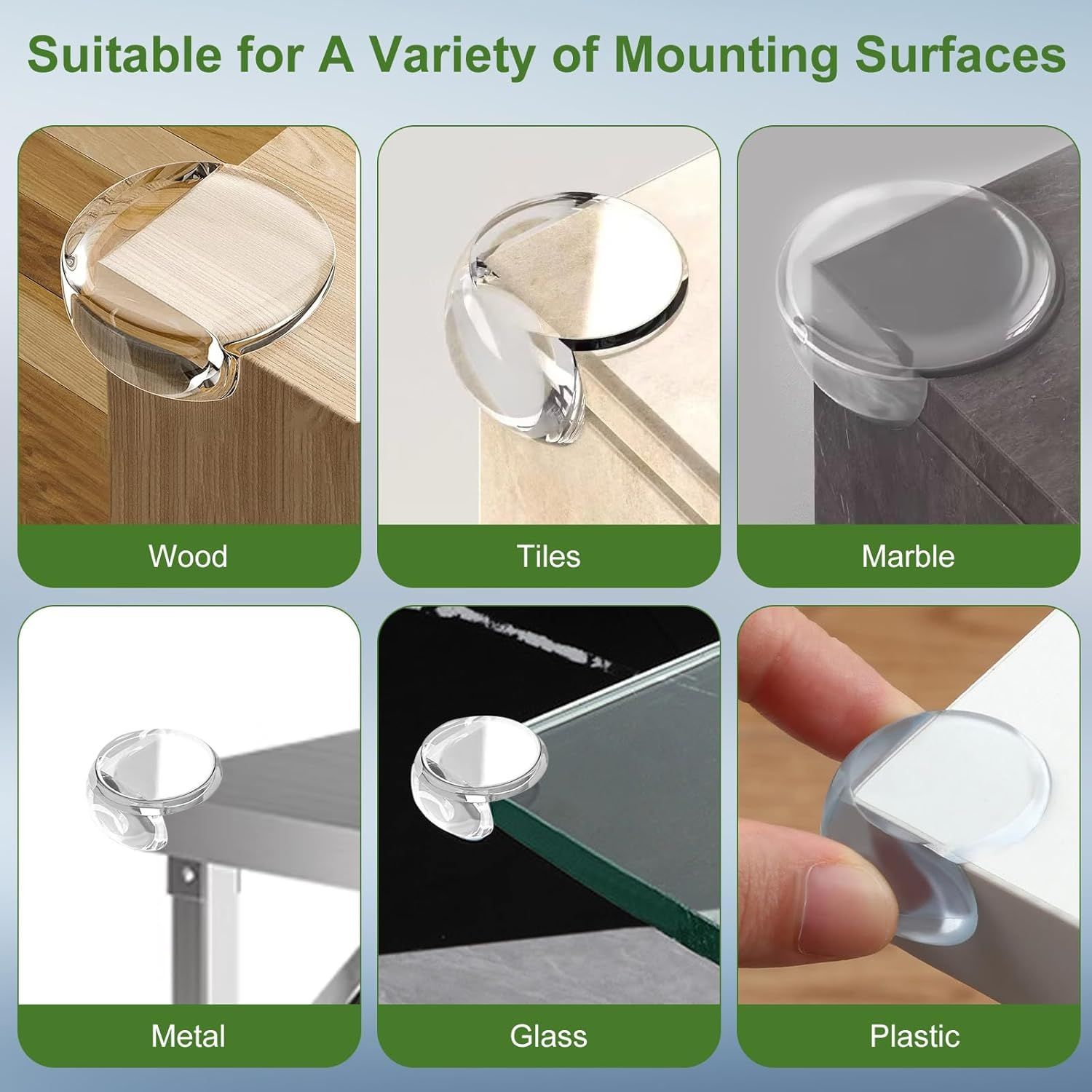 Suitable for A Variety of Mounting Surfaces

Wood

Tiles

Marble

Metal

Glass

Plastic