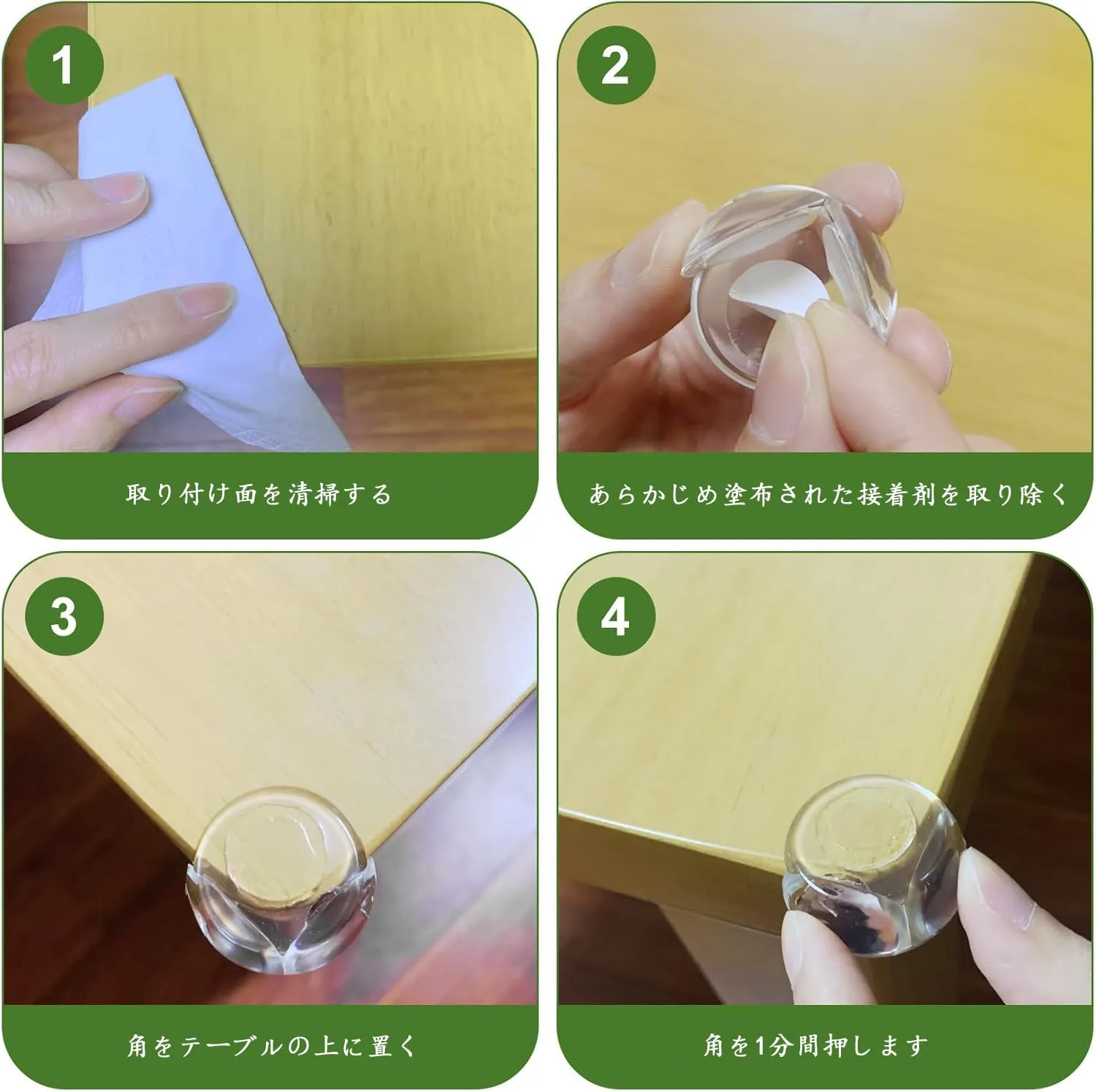 1

取り付け面を清掃する

2

あらかじめ塗布された接着剤を取り除く

3

角をテーブルの上に置く

4

角を1分間押します