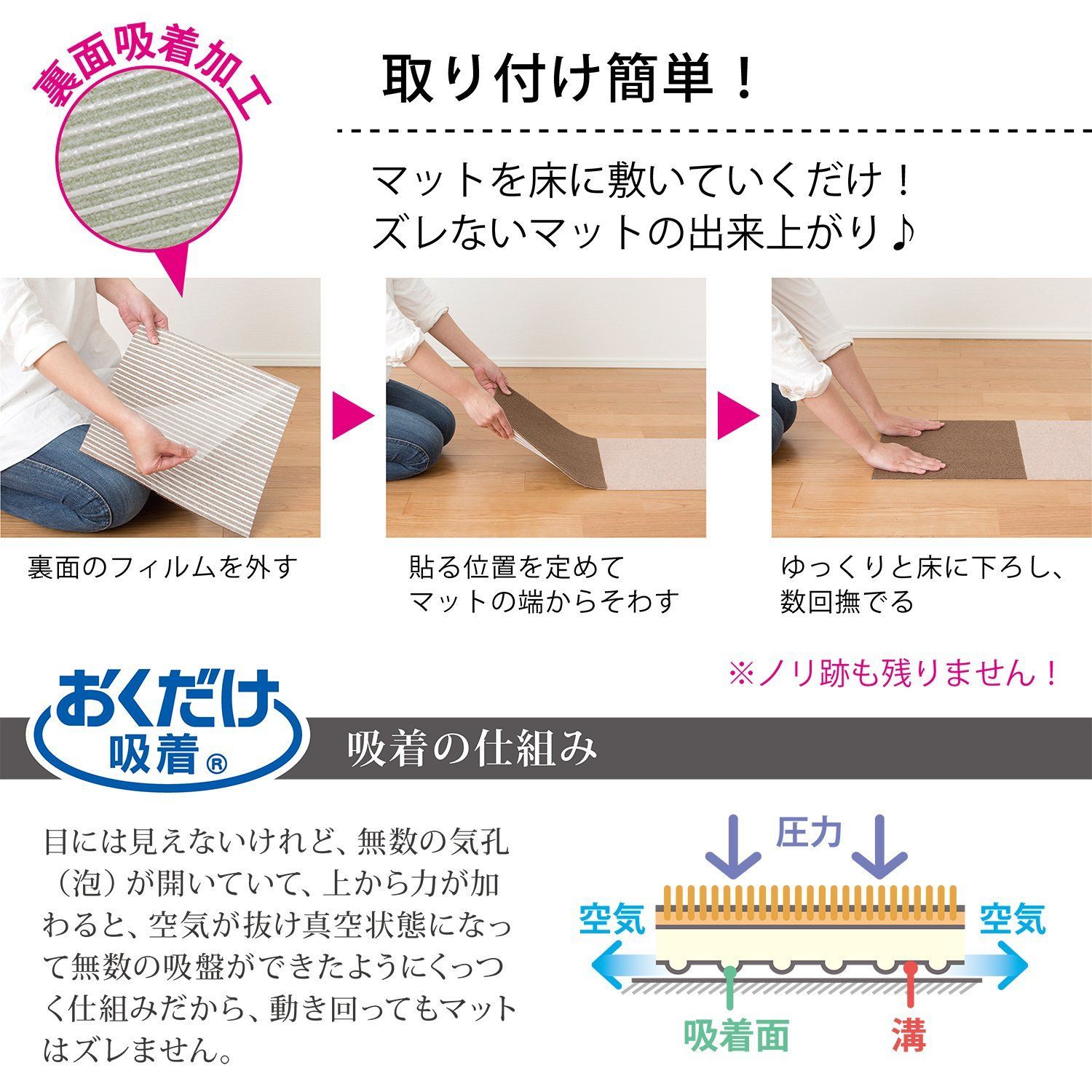 裏面吸着加工

取り付け簡単！

マットを床に敷いていくだけ！
ズレないマットの出来上がり♪

裏面のフィルムを外す

貼る位置を定めて
マットの端からそわす

ゆっくりと床に下ろし、
数回撫でる

※ノリ跡も残りません！

おくだけ
吸着®

吸着の仕組み

目には見えないけれど、無数の気孔（泡）が開いていて、上から力が加わると、空気が抜け真空状態になって無数の吸盤ができたようにくっつく仕組みだから、動き回ってもマットはズレません。

圧力

空気

空気

吸着面

溝