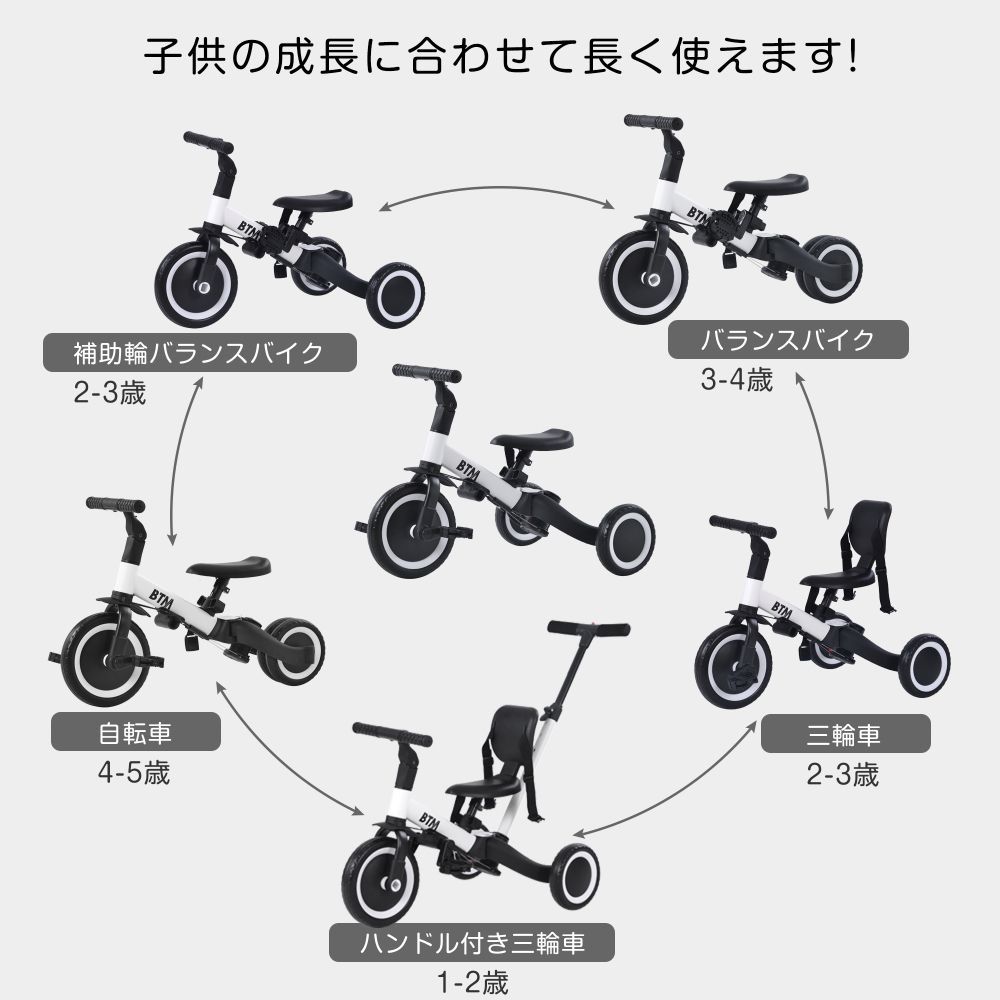 子供の成長に合わせて長く使えます!

BTM

補助輪バランスバイク
2-3歳

BTM

バランスバイク
3-4歳

BTM

BTM

自転車
4-5歳

BTM

三輪車
2-3歳

BTM

ハンドル付き三輪車
1-2歳