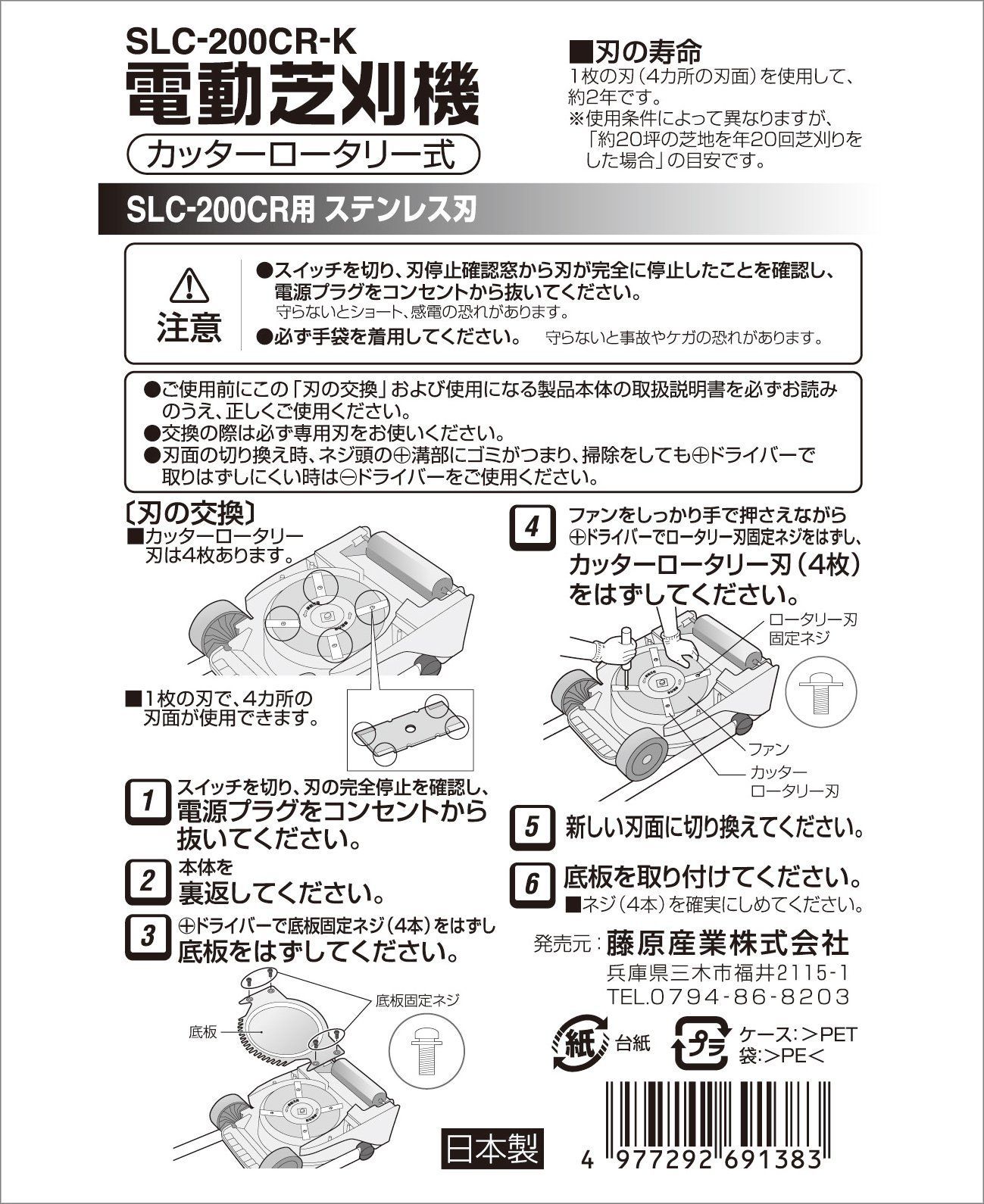 SLC-200CR-K
電動芝刈機
カッターロータリー式

■刃の寿命
1枚の刃（4カ所の刃面）を使用して、約2年です。
※使用条件によって異なりますが、「約20坪の芝地を年20回芝刈りをした場合」の目安です。

SLC-200CR用 ステンレス刃

注意
●スイッチを切り、刃停止確認窓から刃が完全に停止したことを確認し、電源プラグをコンセントから抜いてください。
守らないとショート、感電の恐れがあります。
●必ず手袋を着用してください。 守らないと事故やケガの恐れがあります。

●ご使用前にこの「刃の交換」および使用になる製品本体の取扱説明書を必ずお読みのうえ、正しくご使用ください。
●交換の際は必ず専用刃をお使いください。
●刃面の切り換え時、ネジ頭の⊕溝部にゴミがつまり、掃除をしても⊕ドライバーで取りはずしにくい時は⊖ドライバーをご使用ください。

〔刃の交換〕
■カッターロータリー刃は4枚あります。

■1枚の刃で、4カ所の刃面が使用できます。

1 スイッチを切り、刃の完全停止を確認し、電源プラグをコンセントから抜いてください。

2 本体を裏返してください。

3 ⊕ドライバーで底板固定ネジ（4本）をはずし底板をはずしてください。

底板
底板固定ネジ

4 ファンをしっかり手で押さえながら⊕ドライバーでロータリー刃固定ネジをはずし、カッターロータリー刃（4枚）をはずしてください。

ロータリー刃固定ネジ
ファン
カッターロータリー刃

5 新しい刃面に切り換えてください。

6 底板を取り付けてください。
■ネジ（4本）を確実にしめてください。

発売元：藤原産業株式会社
兵庫県三木市福井2115-1
TEL.0794-86-8203

紙 台紙
プラ ケース：>PET
袋：>PE<

日本製

4 977292 691383