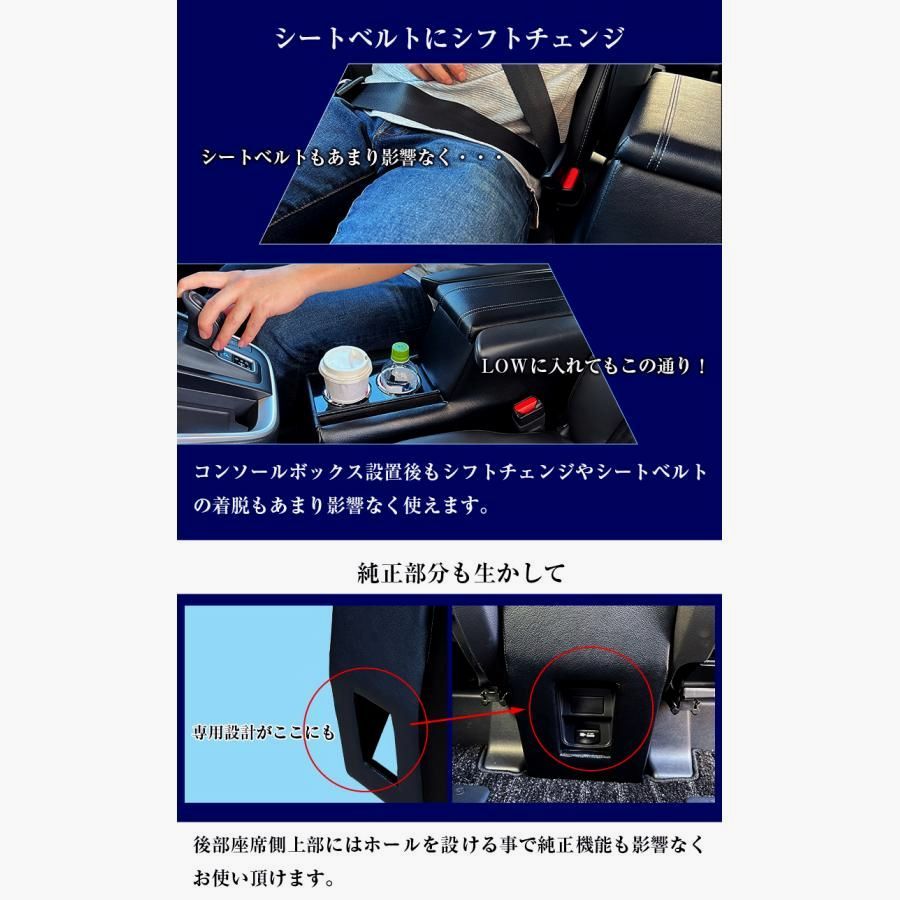 シートベルトにシフトチェンジ

シートベルトもあまり影響なく・・・

LOWに入れてもこの通り！

コンソールボックス設置後もシフトチェンジやシートベルトの着脱もあまり影響なく使えます。

純正部分も生かして

専用設計がここにも

後部座席側上部にはホールを設ける事で純正機能も影響なくお使い頂けます。